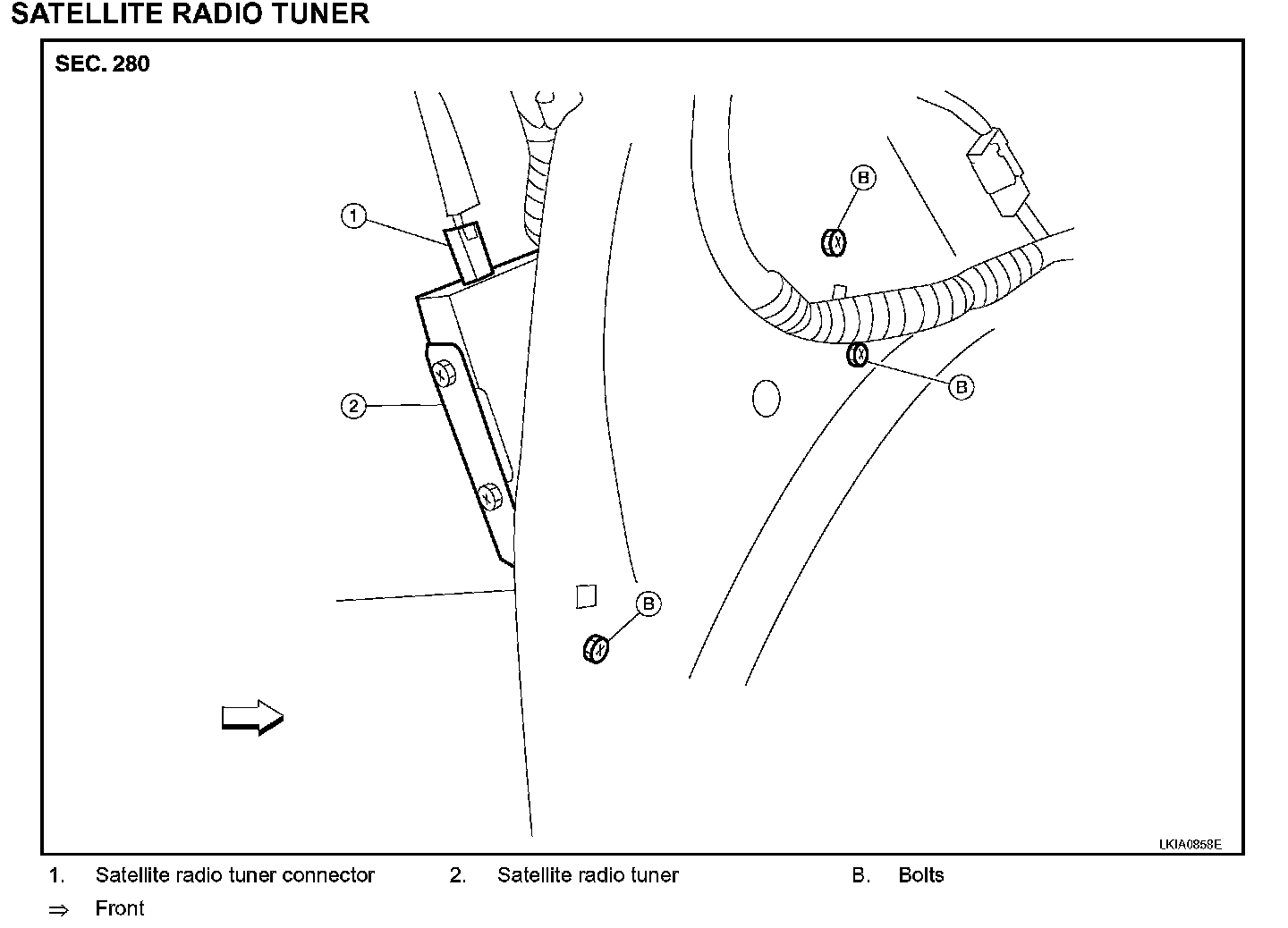 SATELLITE RADIO TUNER

SEC. 280

1

2

B

B

B

LKIA0858E

1. Satellite radio tuner connector 2. Satellite radio tuner B. Bolts

⇒ Front