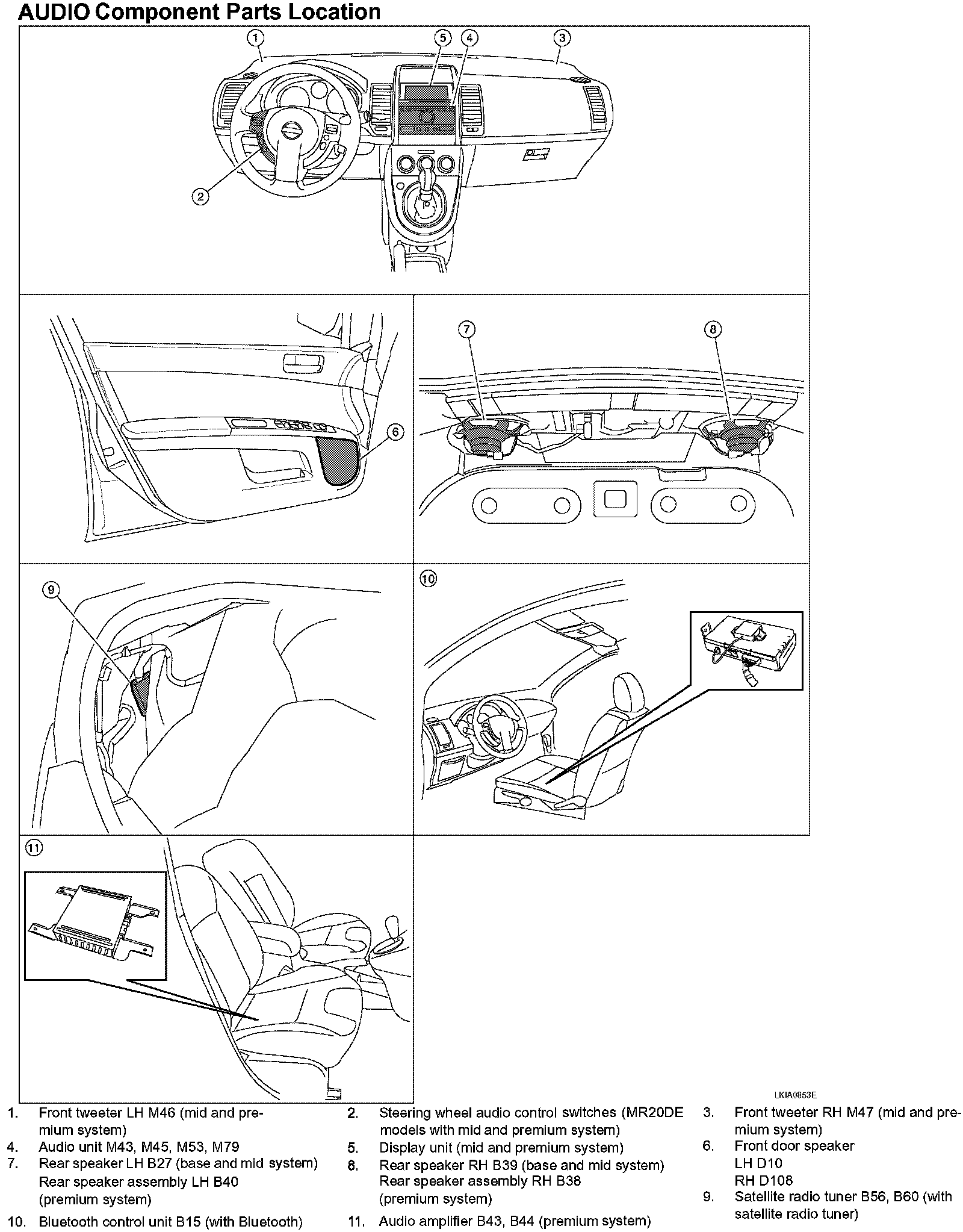 AUDIO Component Parts Location

1 5 4 3
2
6
7 8
9
10
11

LKIA0853E

1. Front tweeter LH M46 (mid and premium system)
2. Steering wheel audio control switches (MR20DE models with mid and premium system)
3. Front tweeter RH M47 (mid and premium system)
4. Audio unit M43, M45, M53, M79
5. Display unit (mid and premium system)
6. Front door speaker LH D10 RH D108
7. Rear speaker LH B27 (base and mid system) Rear speaker assembly LH B40 (premium system)
8. Rear speaker RH B39 (base and mid system) Rear speaker assembly RH B38 (premium system)
9. Satellite radio tuner B56, B60 (with satellite radio tuner)
10. Bluetooth control unit B15 (with Bluetooth)
11. Audio amplifier B43, B44 (premium system)