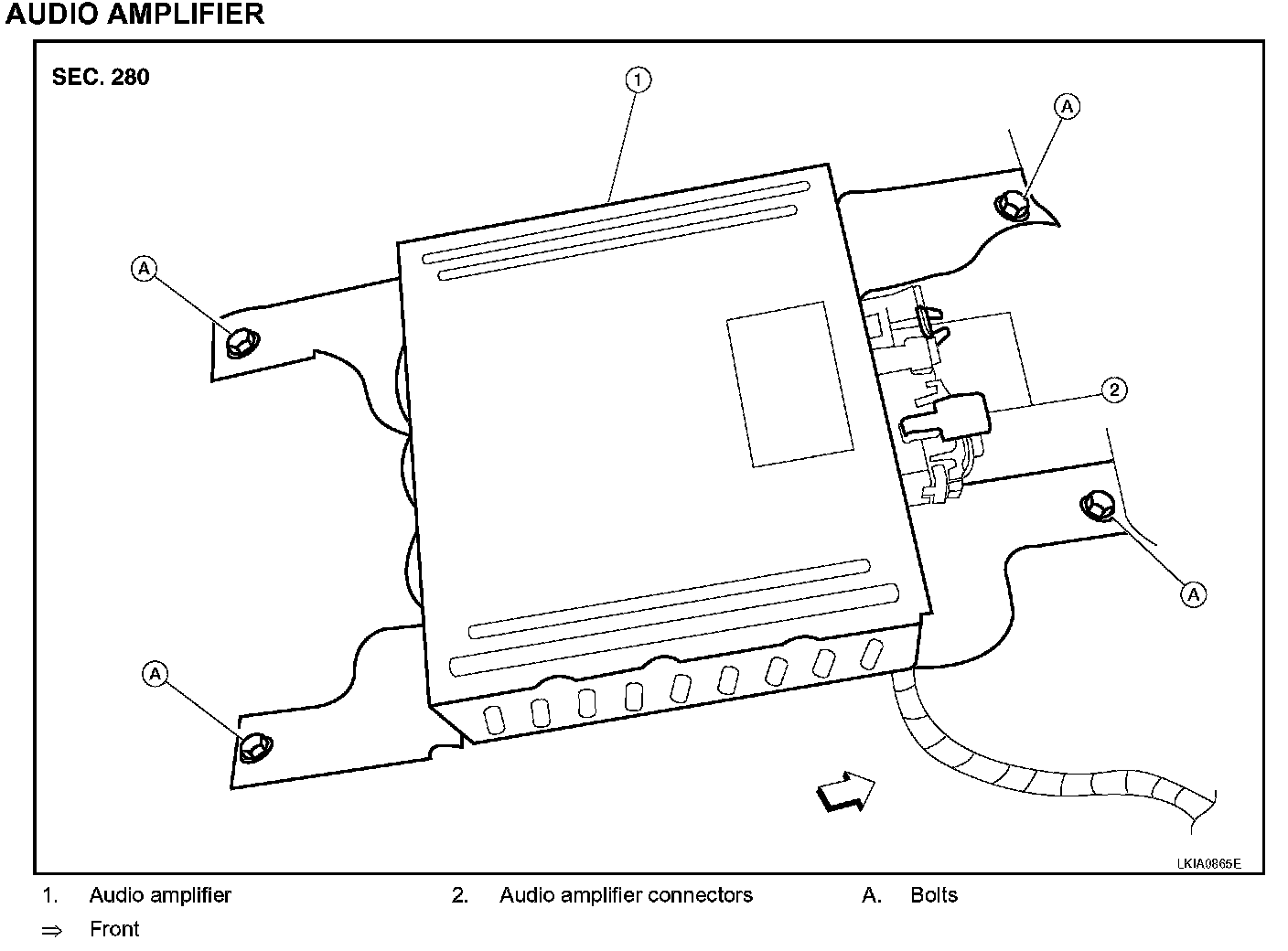 AUDIO AMPLIFIER

SEC. 280

1

A

A

2

A

A

LKIA0865E

1. Audio amplifier
2. Audio amplifier connectors
A. Bolts
⇒ Front