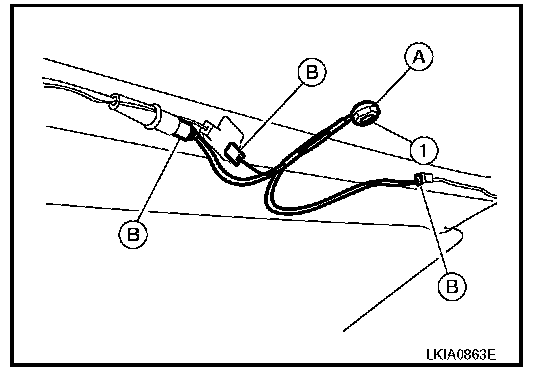 B
A
1
B
B
LKIA0863E