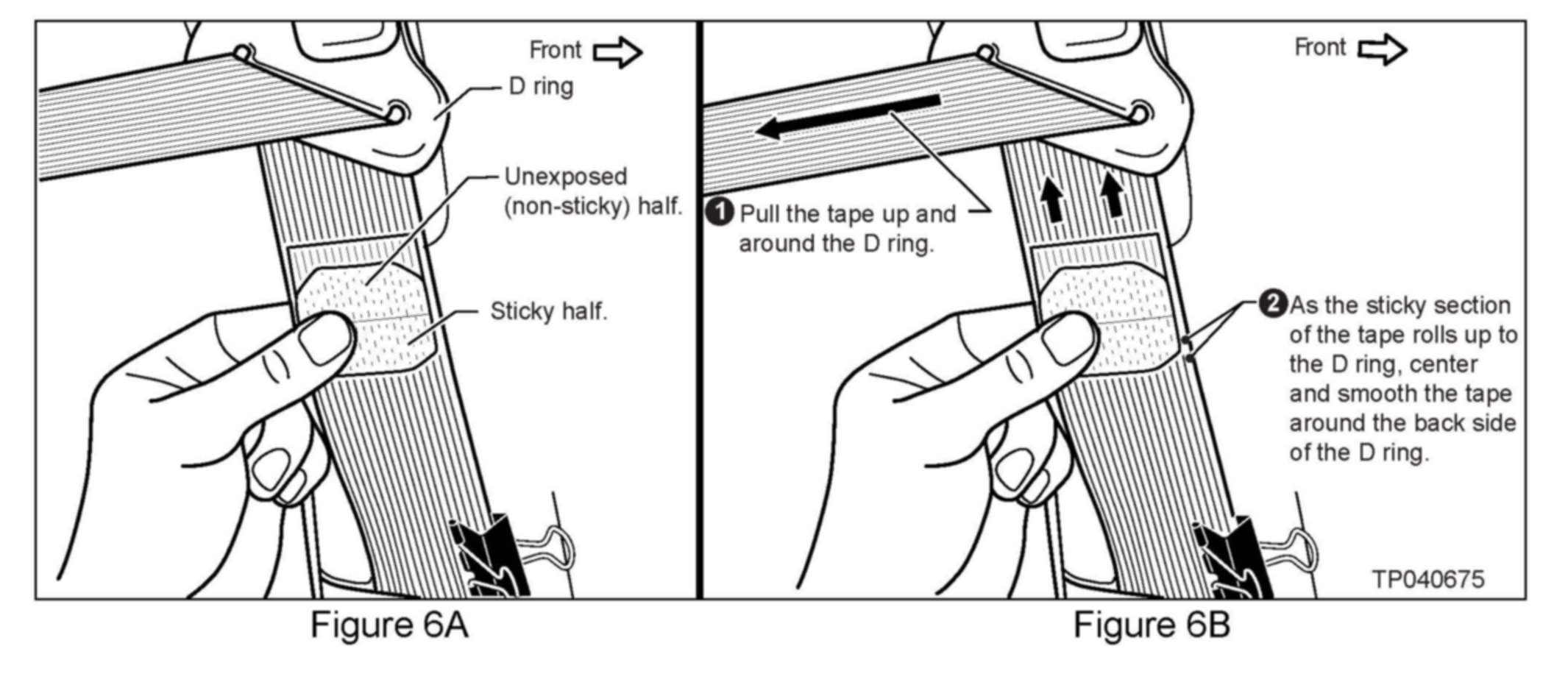 Front

D ring

Unexposed (non-sticky) half.

Sticky half.

Figure 6A

Front

1 Pull the tape up and around the D ring.

2 As the sticky section of the tape rolls up to the D ring, center and smooth the tape around the back side of the D ring.

TP040675

Figure 6B