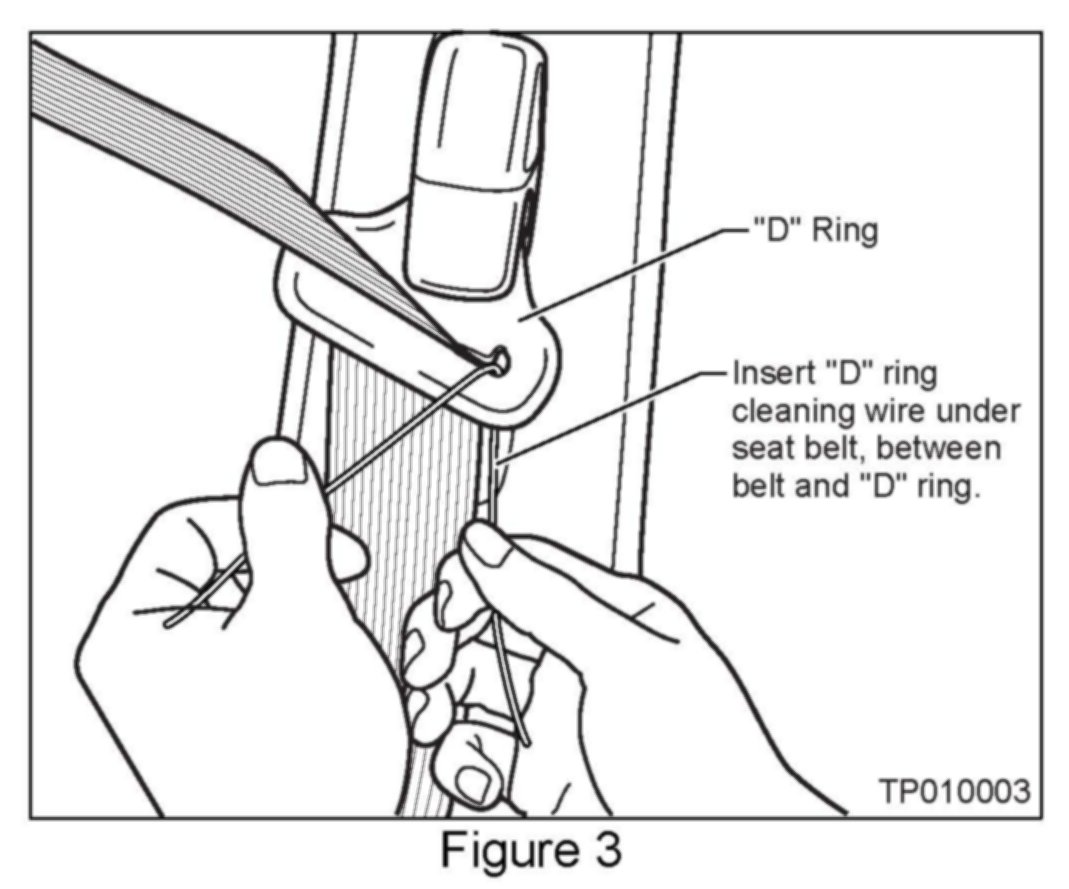 "D" Ring

Insert "D" ring cleaning wire under seat belt, between belt and "D" ring.

TP010003

Figure 3