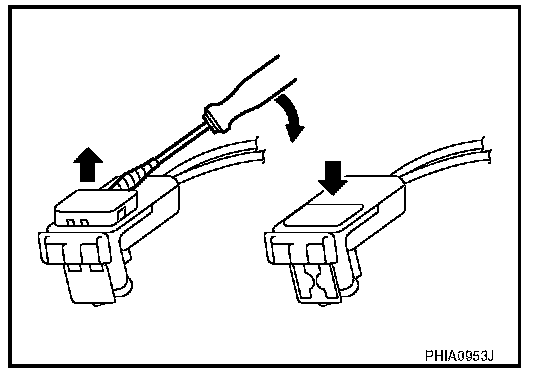 PHIA0953J