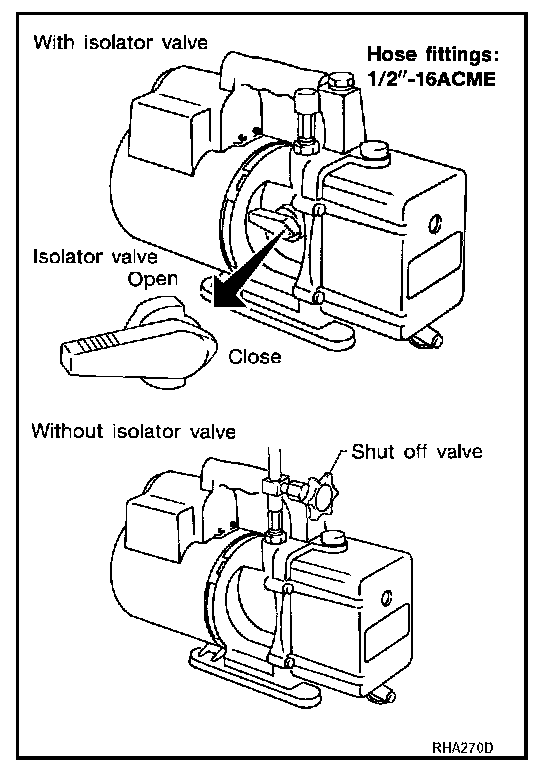 With isolator valve

Hose fittings:
1/2″-16ACME

Isolator valve
Open

Close

Without isolator valve

Shut off valve

RHA270D