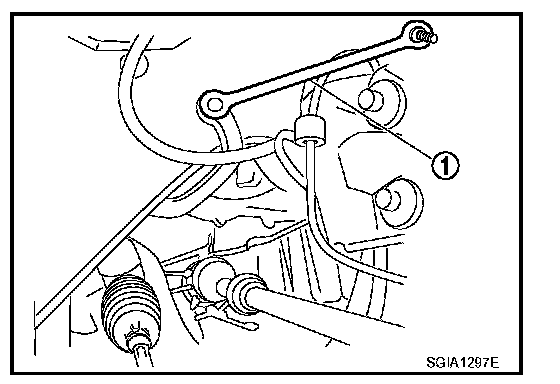 1

SGIA1297E