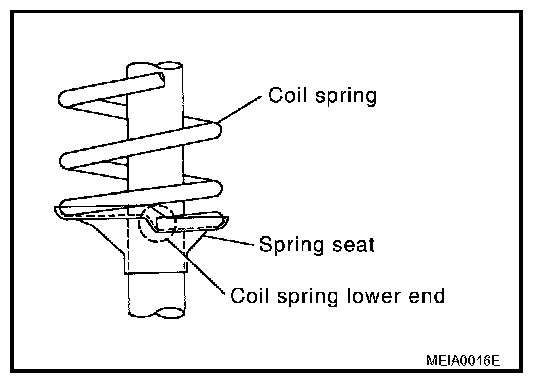 Coil spring
Spring seat
Coil spring lower end
MEIA0016E