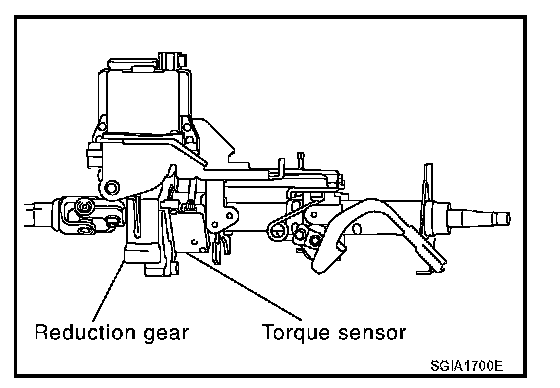 Reduction gear
Torque sensor
SGIA1700E