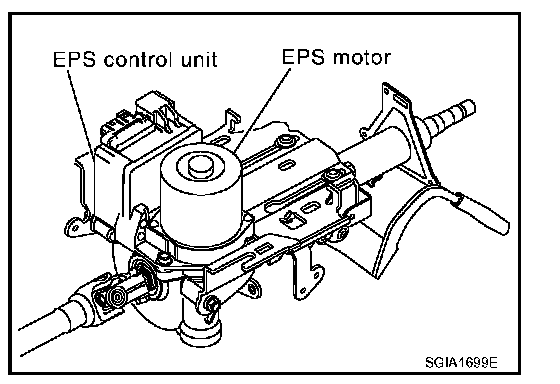 EPS control unit
EPS motor
SGIA1699E