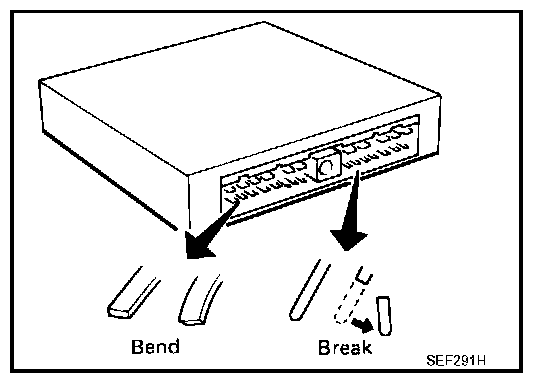 Bend
Break
SEF291H