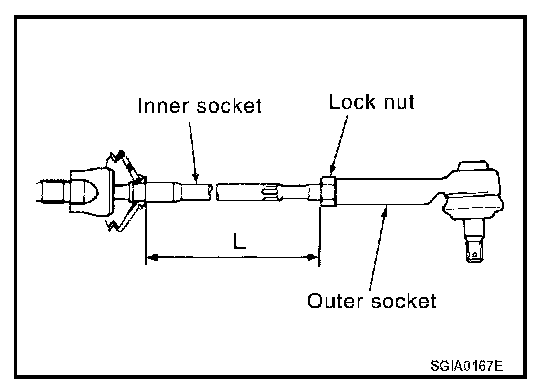 Inner socket
Lock nut
L
Outer socket
SGIA0167E