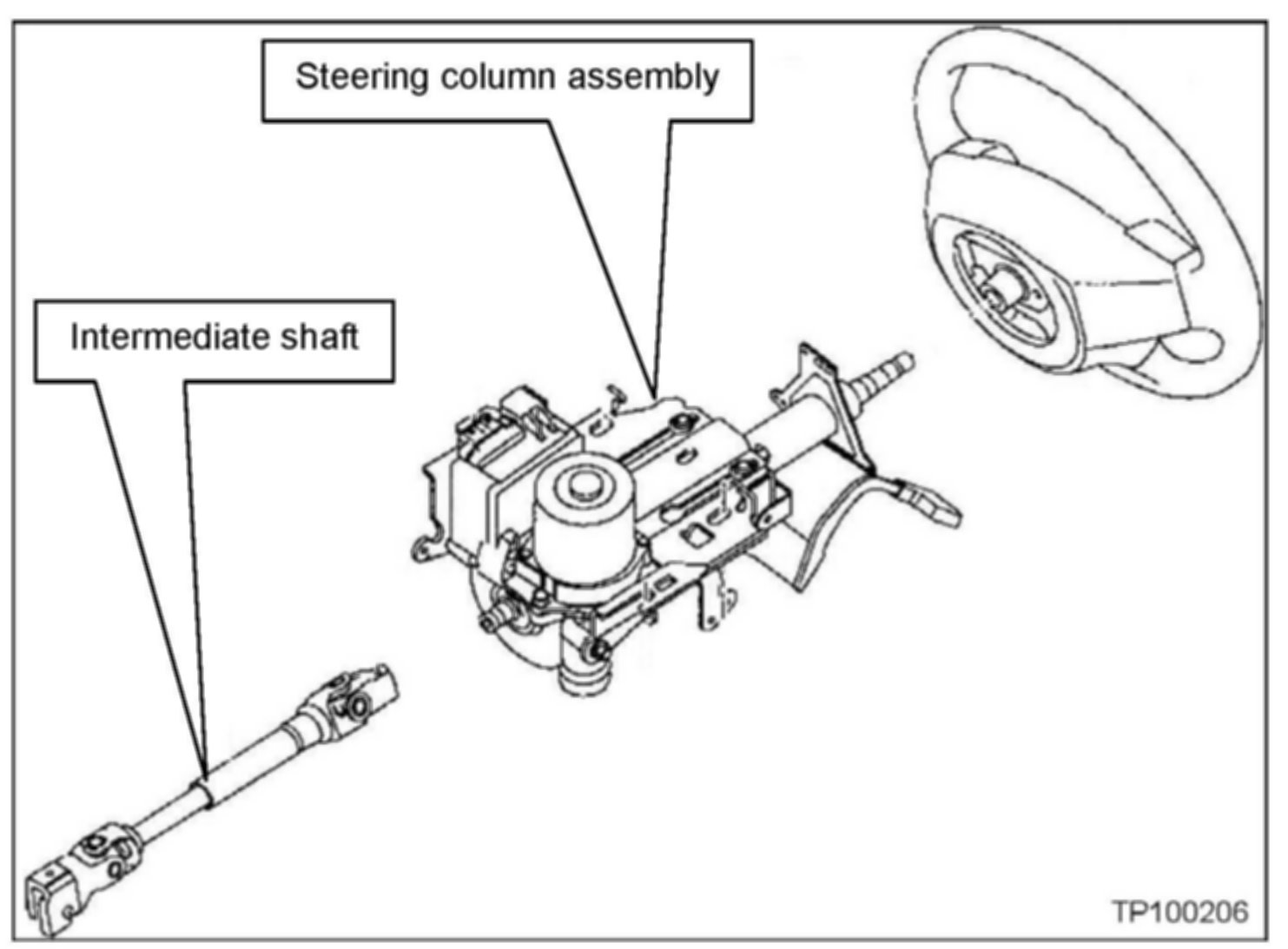 Steering column assembly

Intermediate shaft

TP100206