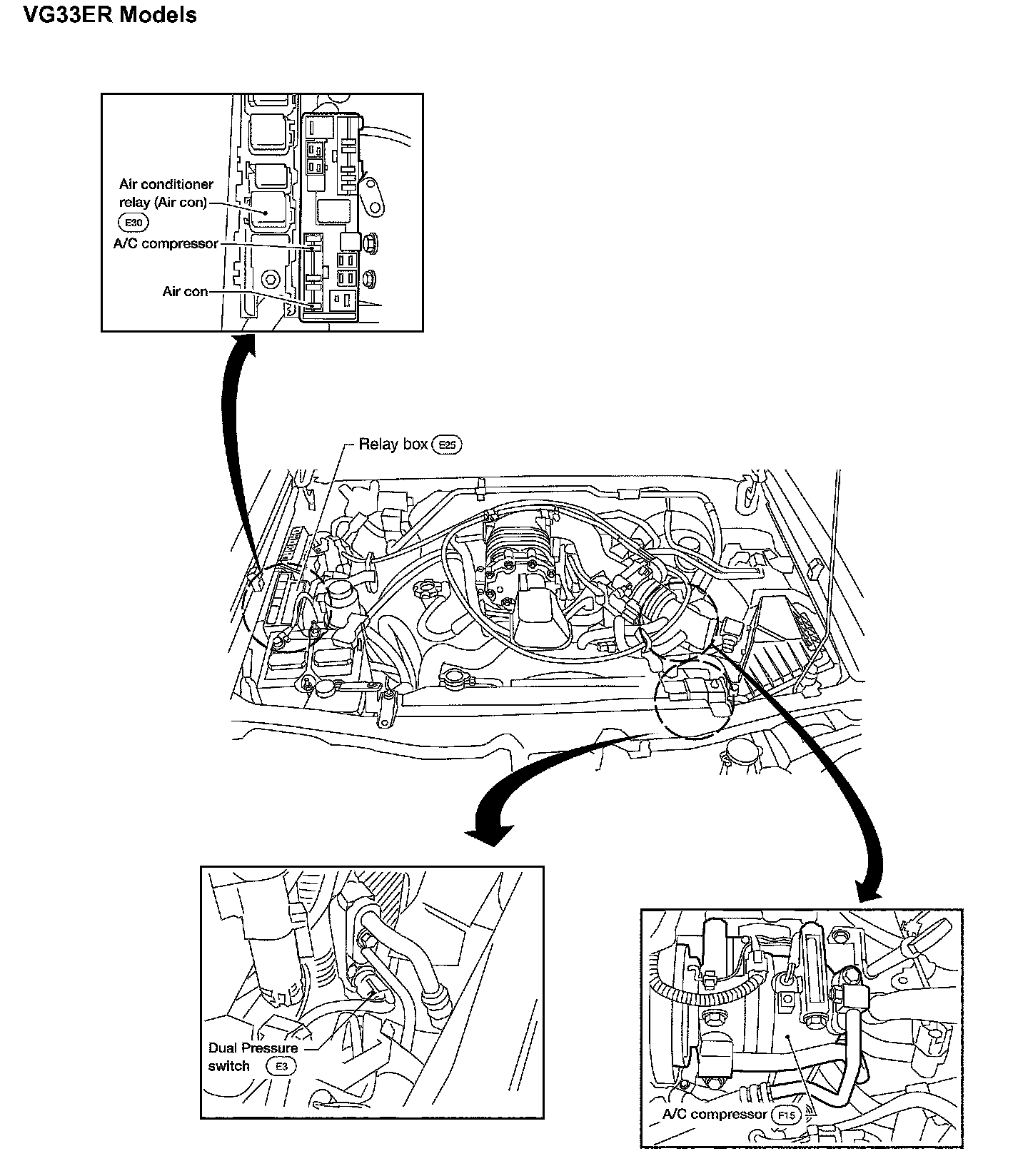 VG33ER Models

Air conditioner relay (Air con) E30
A/C compressor
Air con

Relay box E25

Dual Pressure switch E3

A/C compressor F15