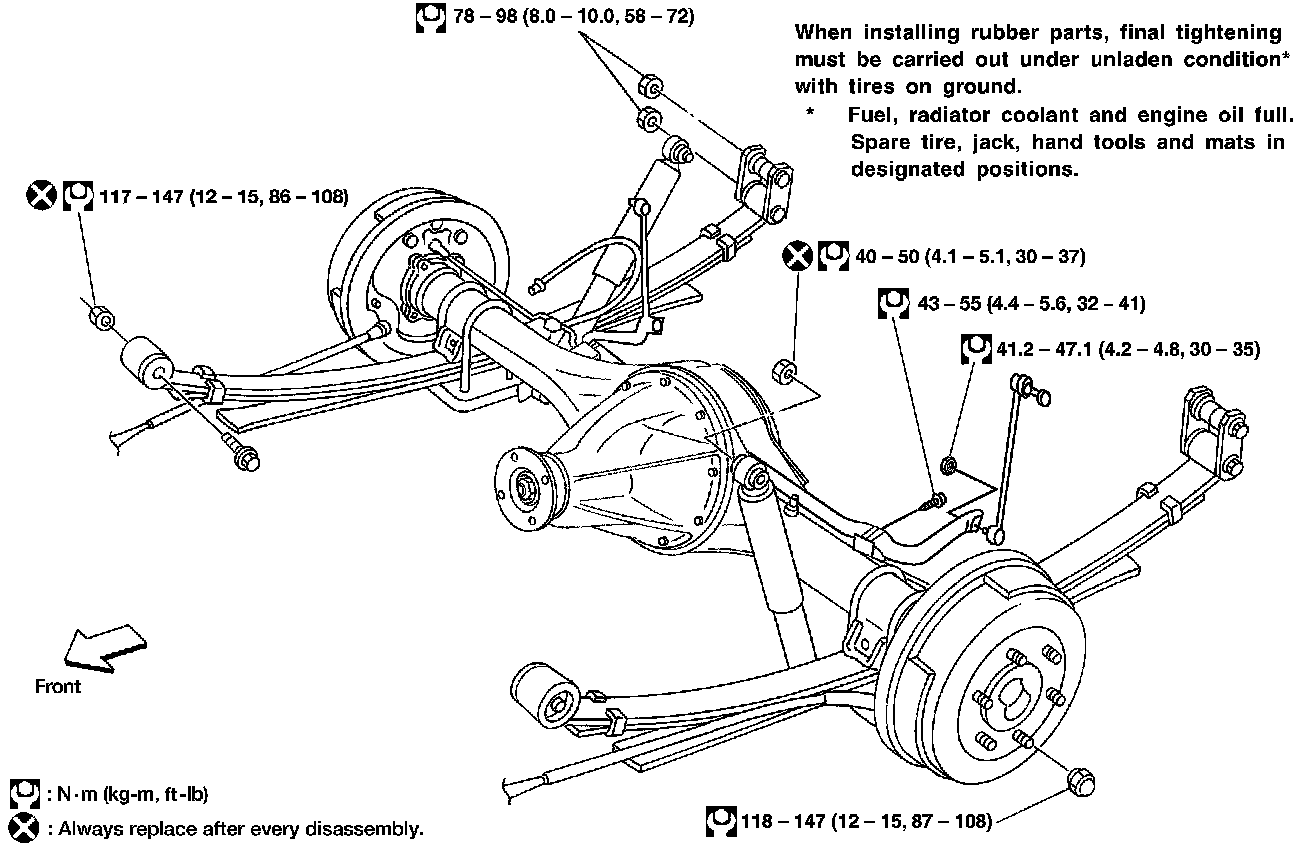 78 – 98 (8.0 – 10.0, 58 – 72)

When installing rubber parts, final tightening must be carried out under unladen condition* with tires on ground.
* Fuel, radiator coolant and engine oil full. Spare tire, jack, hand tools and mats in designated positions.

117 – 147 (12 – 15, 86 – 108)

40 – 50 (4.1 – 5.1, 30 – 37)

43 – 55 (4.4 – 5.6, 32 – 41)

41.2 – 47.1 (4.2 – 4.8, 30 – 35)

Front

: N·m (kg-m, ft-lb)
: Always replace after every disassembly.

118 – 147 (12 – 15, 87 – 108)