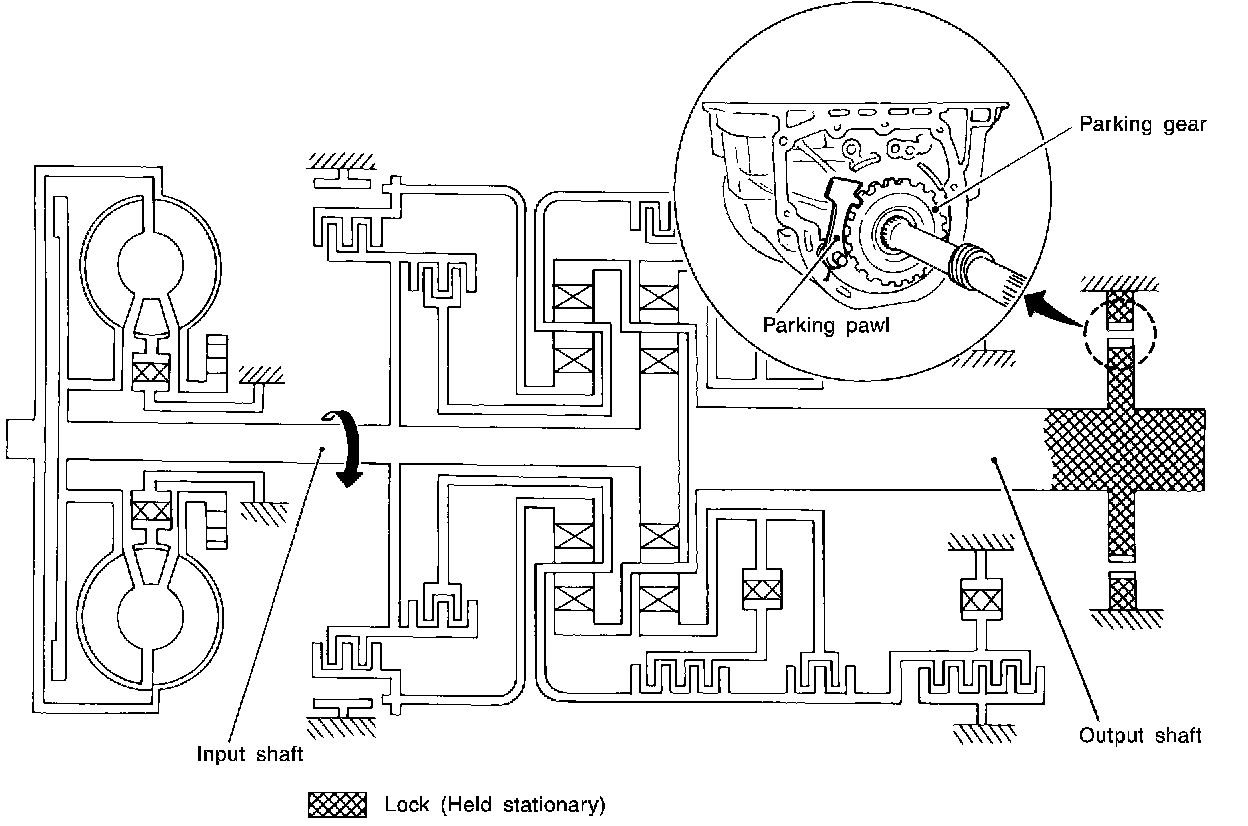 Parking gear

Parking pawl

Input shaft

Output shaft

Lock (Held stationary)