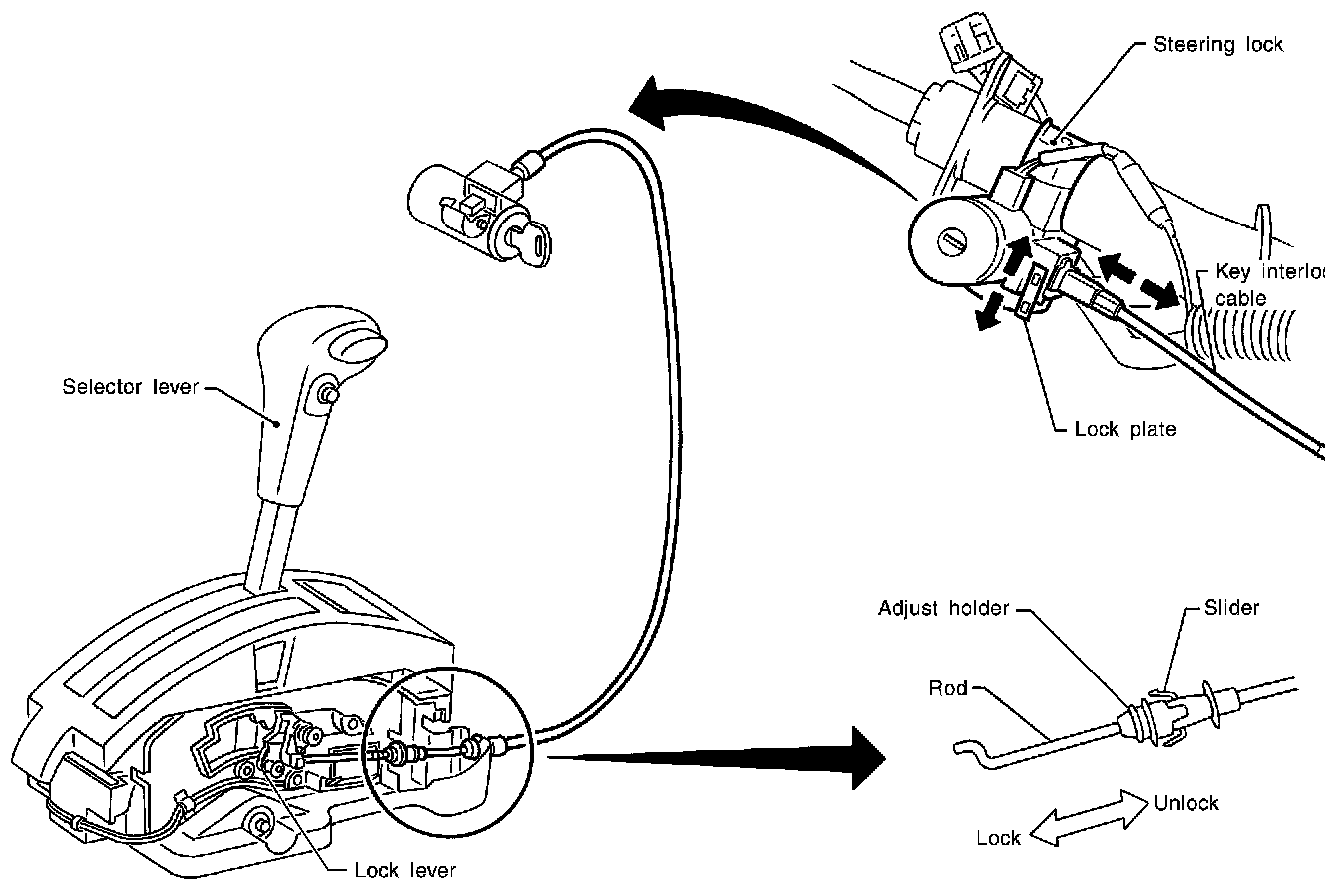 Steering lock

Key interloc
cable

Lock plate

Selector lever

Adjust holder

Slider

Rod

Unlock

Lock

Lock lever