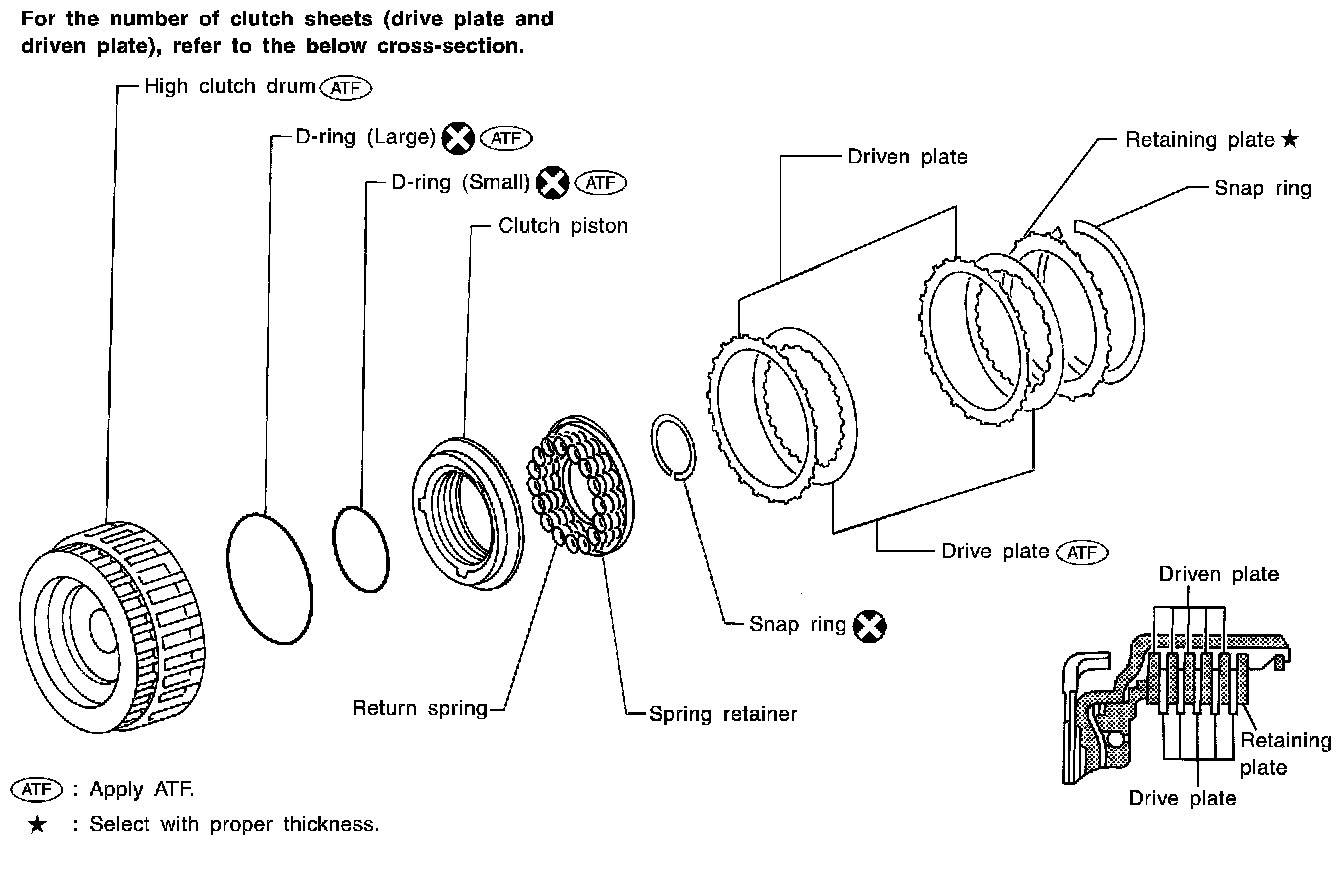 For the number of clutch sheets (drive plate and driven plate), refer to the below cross-section.

High clutch drum ATF

D-ring (Large) ATF

D-ring (Small) ATF

Clutch piston

Driven plate

Retaining plate ★

Snap ring

Drive plate ATF

Snap ring

Return spring

Spring retainer

Driven plate

Retaining plate

Drive plate

ATF : Apply ATF.
★ : Select with proper thickness.