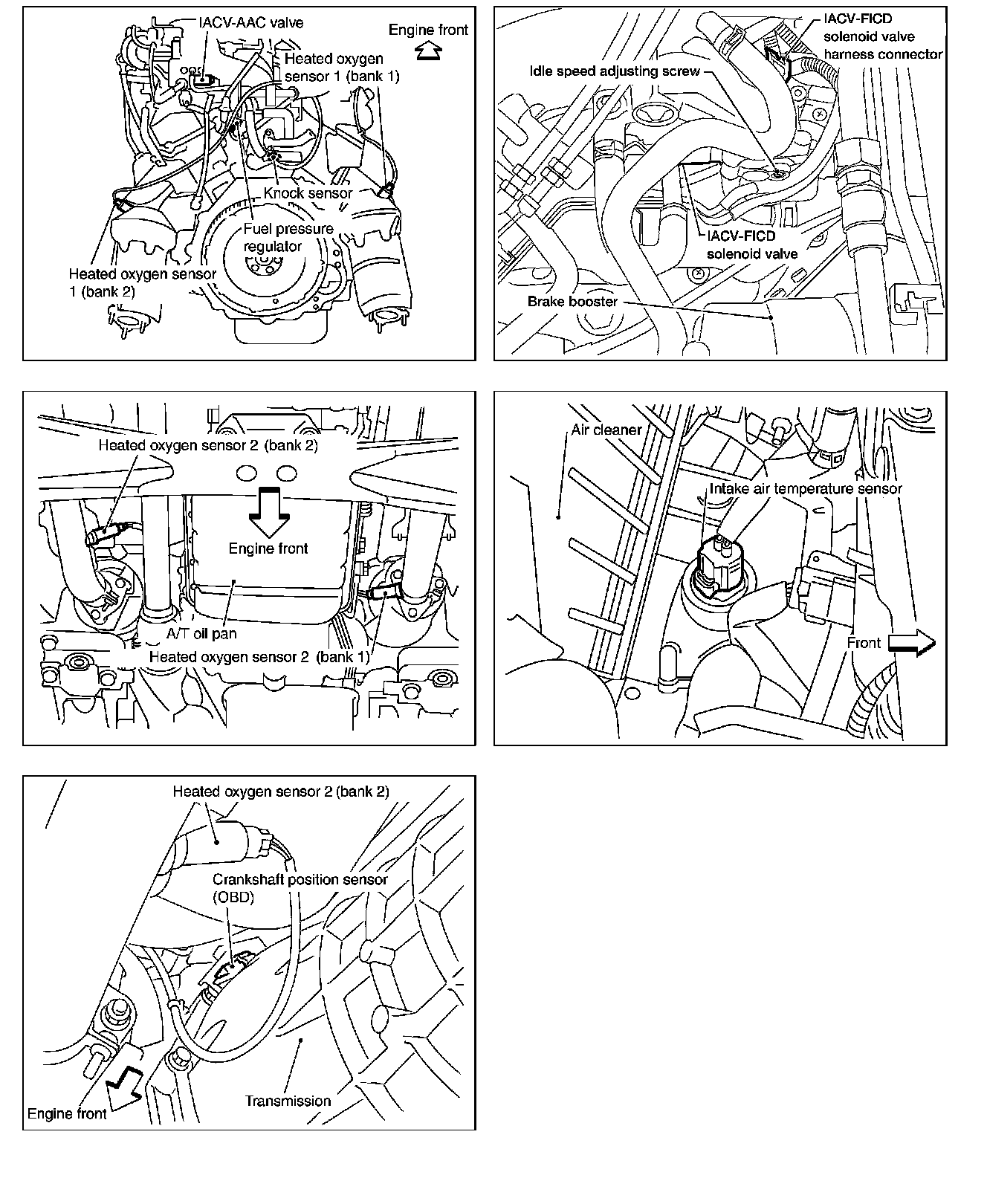 IACV-AAC valve
Engine front
Heated oxygen sensor 1 (bank 1)
Knock sensor
Fuel pressure regulator
Heated oxygen sensor 1 (bank 2)

IACV-FICD solenoid valve harness connector
Idle speed adjusting screw
IACV-FICD solenoid valve
Brake booster

Heated oxygen sensor 2 (bank 2)
Engine front
A/T oil pan
Heated oxygen sensor 2 (bank 1)

Air cleaner
Intake air temperature sensor
Front

Heated oxygen sensor 2 (bank 2)
Crankshaft position sensor (OBD)
Transmission
Engine front