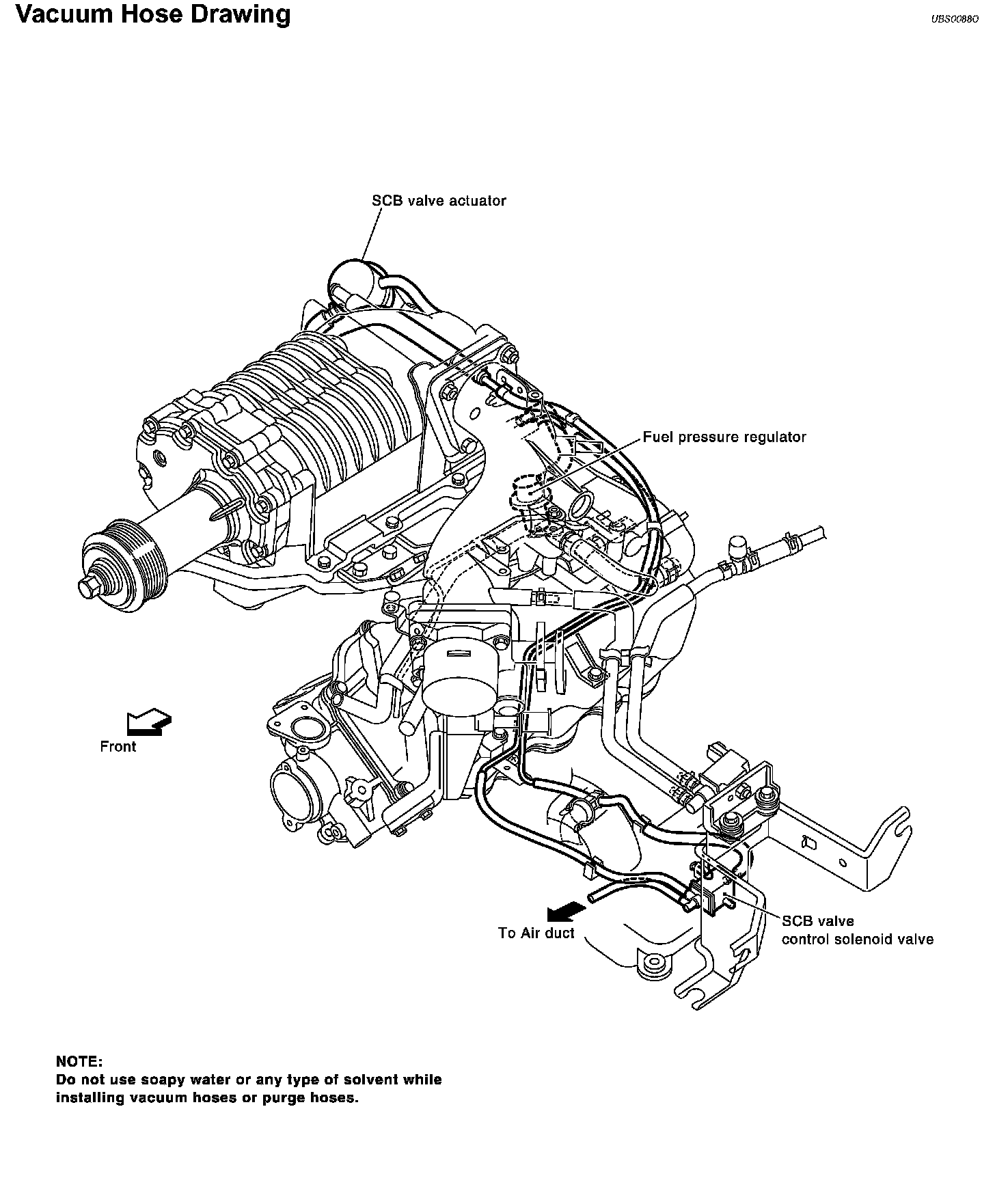 Vacuum Hose Drawing

UBS0088O

SCB valve actuator

Fuel pressure regulator

Front

To Air duct

SCB valve control solenoid valve

NOTE:
Do not use soapy water or any type of solvent while installing vacuum hoses or purge hoses.