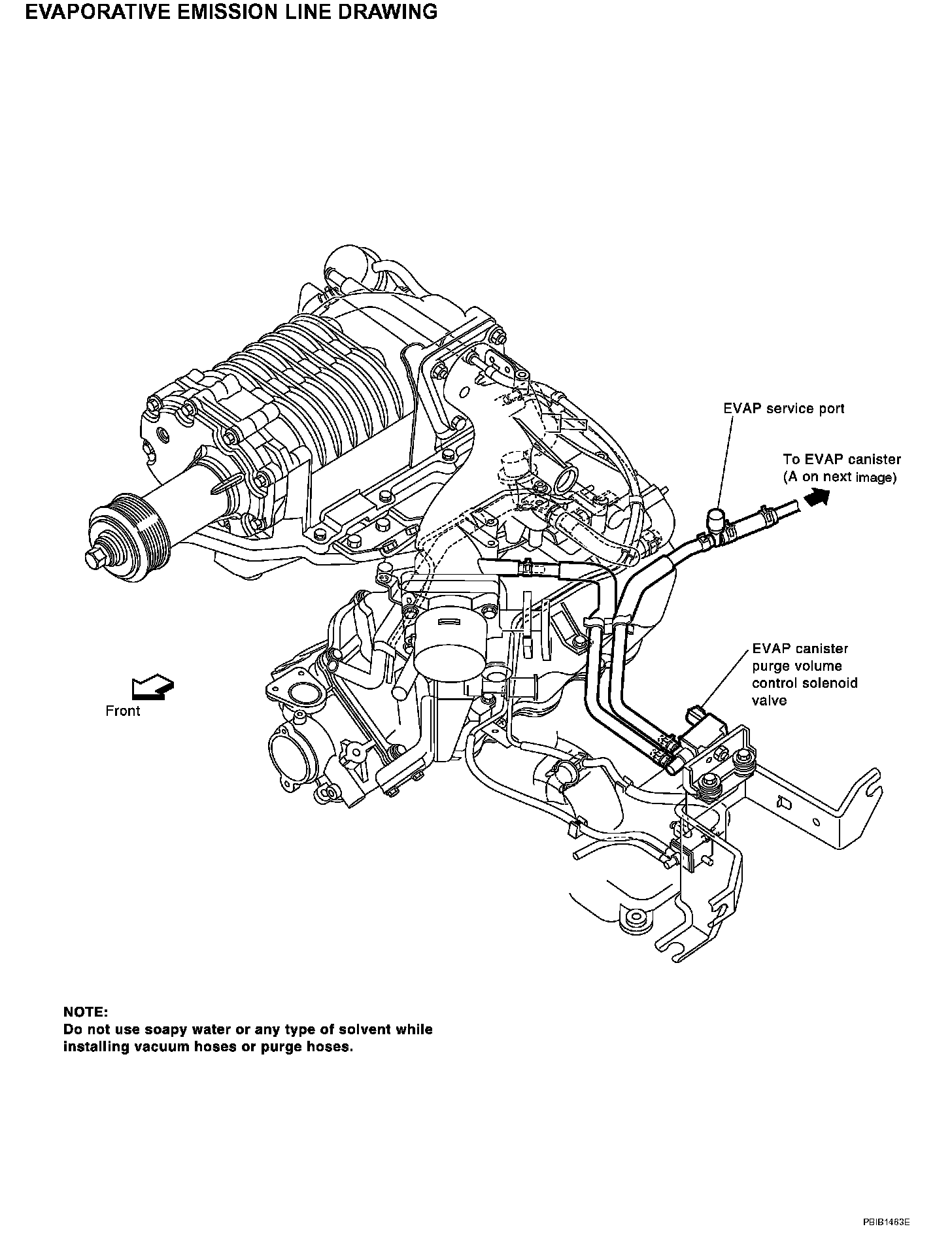 EVAPORATIVE EMISSION LINE DRAWING

EVAP service port

To EVAP canister
(A on next image)

EVAP canister purge volume control solenoid valve

Front

NOTE:
Do not use soapy water or any type of solvent while installing vacuum hoses or purge hoses.

PBIB1463E