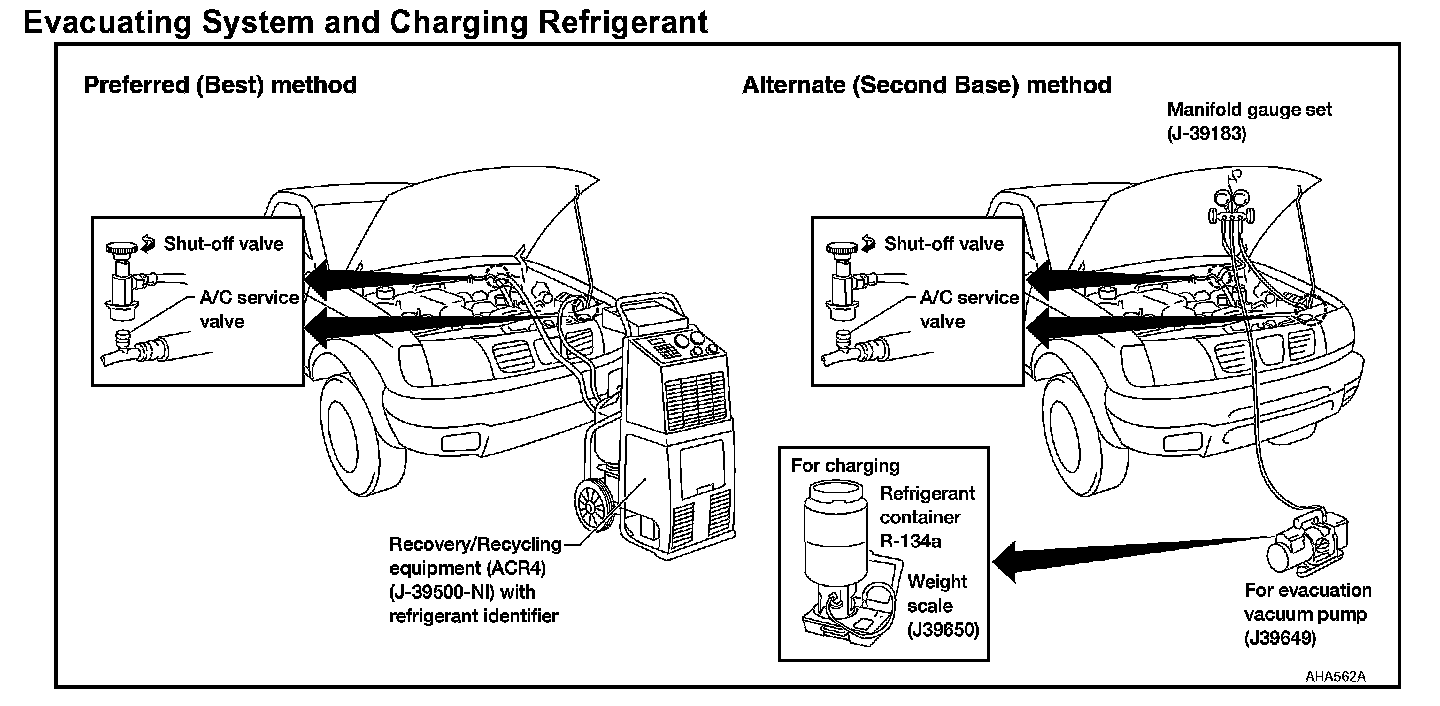 Evacuating System and Charging Refrigerant

Preferred (Best) method

Shut-off valve

A/C service valve

Recovery/Recycling equipment (ACR4) (J-39500-NI) with refrigerant identifier

Alternate (Second Base) method

Manifold gauge set (J-39183)

Shut-off valve

A/C service valve

For charging

Refrigerant container R-134a

Weight scale (J39650)

For evacuation vacuum pump (J39649)

AHA562A