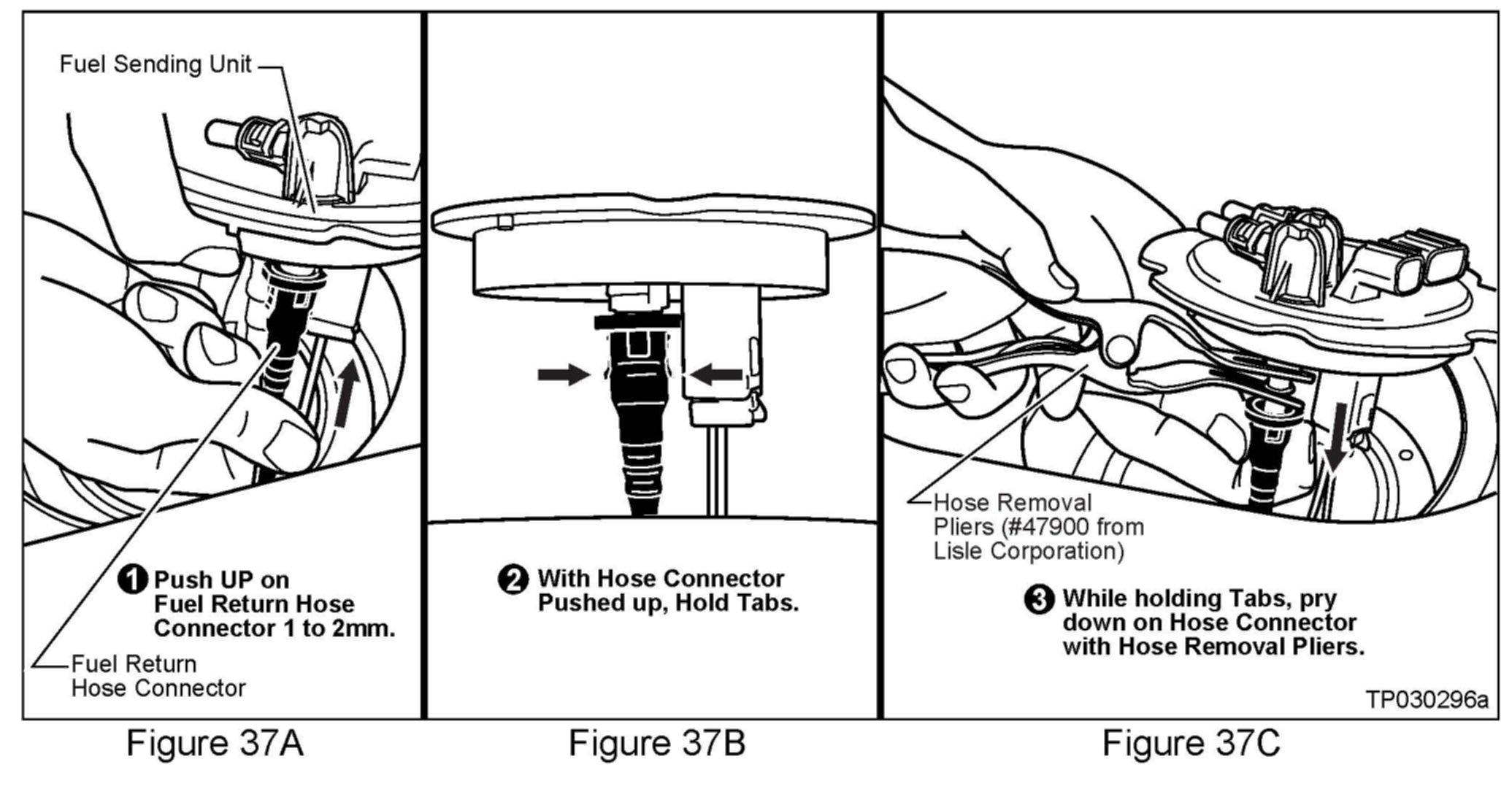 Fuel Sending Unit

1 Push UP on Fuel Return Hose Connector 1 to 2mm.

Fuel Return Hose Connector

Figure 37A

2 With Hose Connector Pushed up, Hold Tabs.

Figure 37B

Hose Removal Pliers (#47900 from Lisle Corporation)

3 While holding Tabs, pry down on Hose Connector with Hose Removal Pliers.

TP030296a

Figure 37C