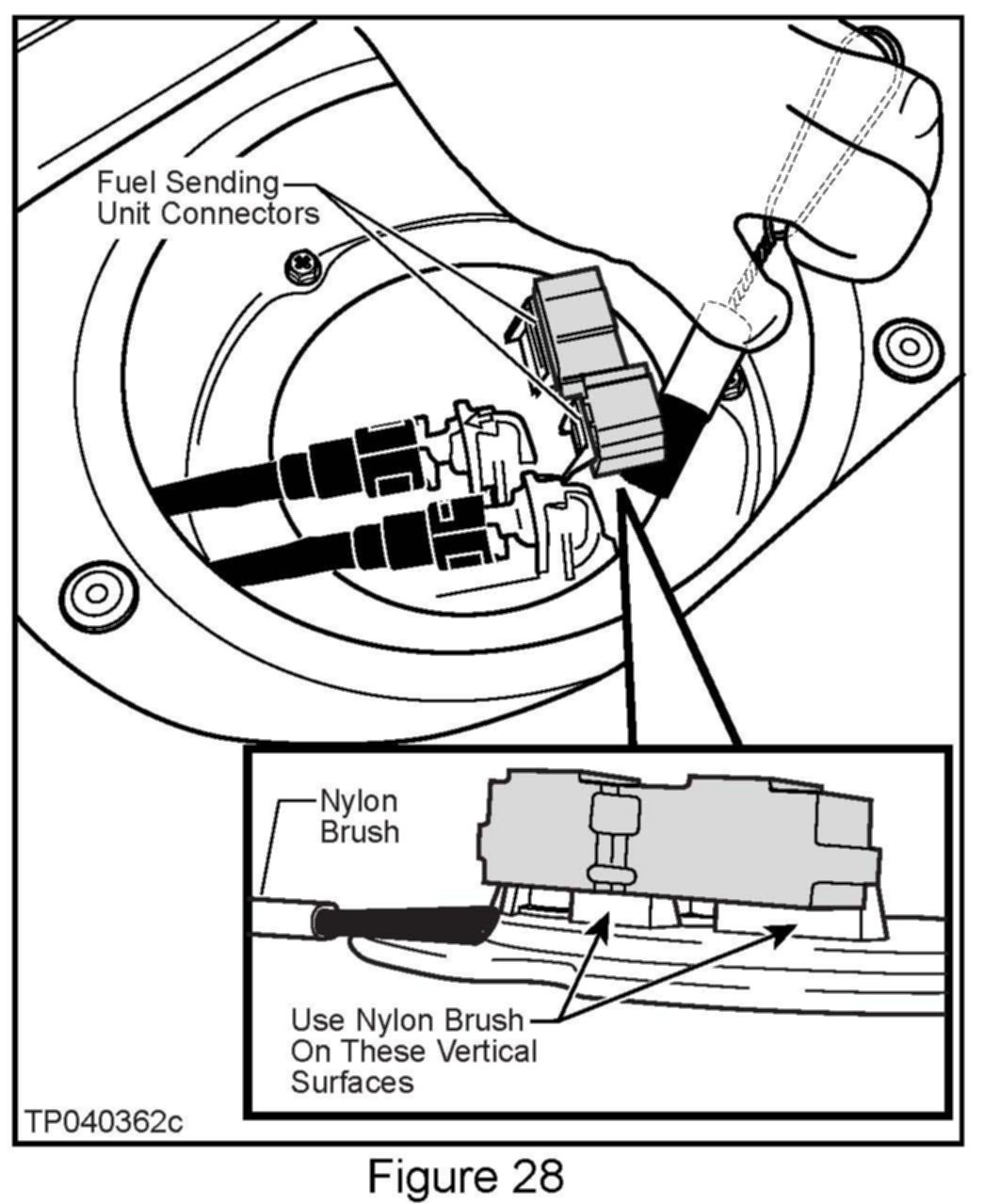 Fuel Sending Unit Connectors

Nylon Brush

Use Nylon Brush On These Vertical Surfaces

TP040362c

Figure 28