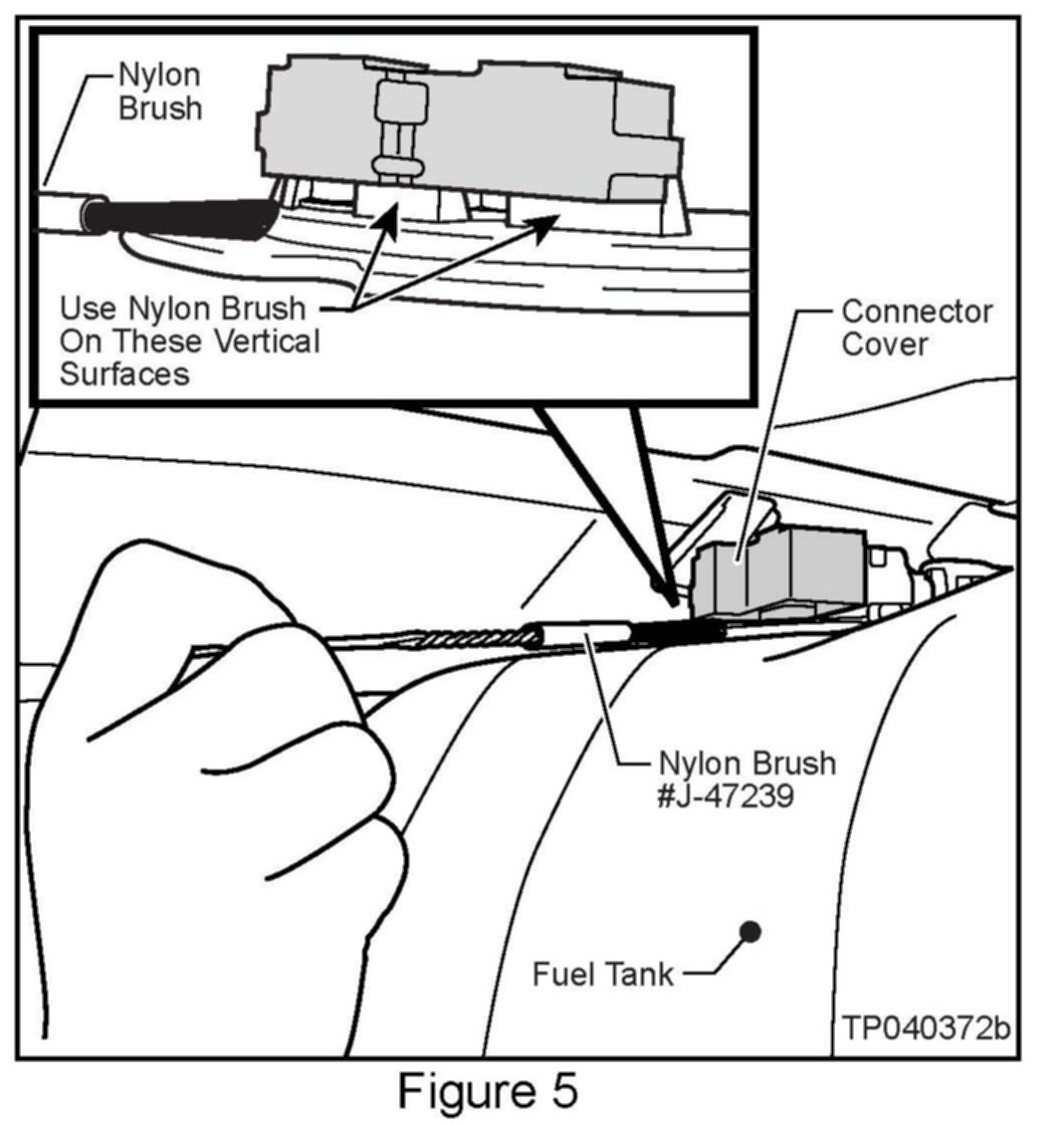 Nylon Brush

Use Nylon Brush On These Vertical Surfaces

Connector Cover

Nylon Brush #J-47239

Fuel Tank

TP040372b

Figure 5