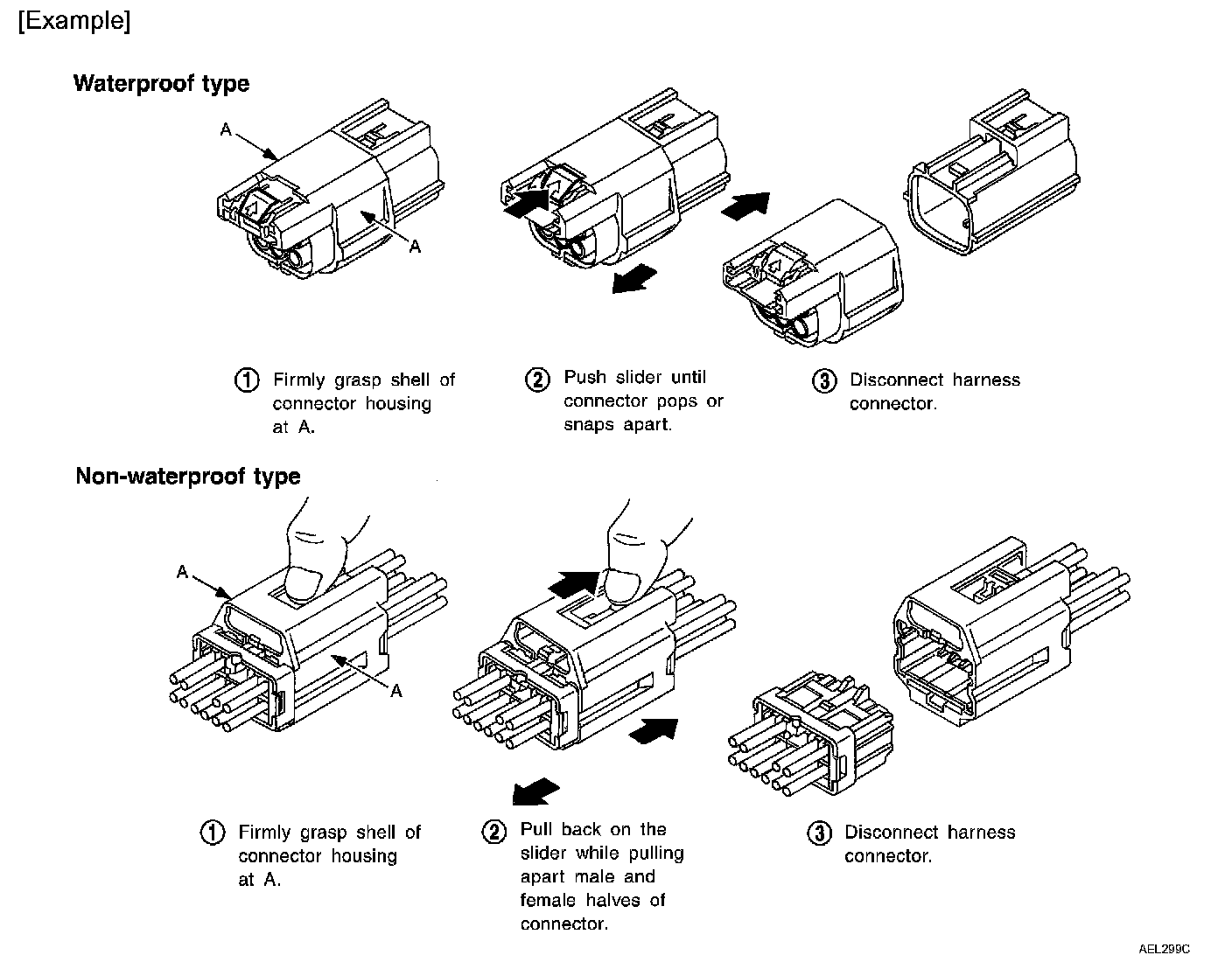 [Example]

Waterproof type

A

A

① Firmly grasp shell of connector housing at A.

② Push slider until connector pops or snaps apart.

③ Disconnect harness connector.

Non-waterproof type

A

A

① Firmly grasp shell of connector housing at A.

② Pull back on the slider while pulling apart male and female halves of connector.

③ Disconnect harness connector.

AEL299C