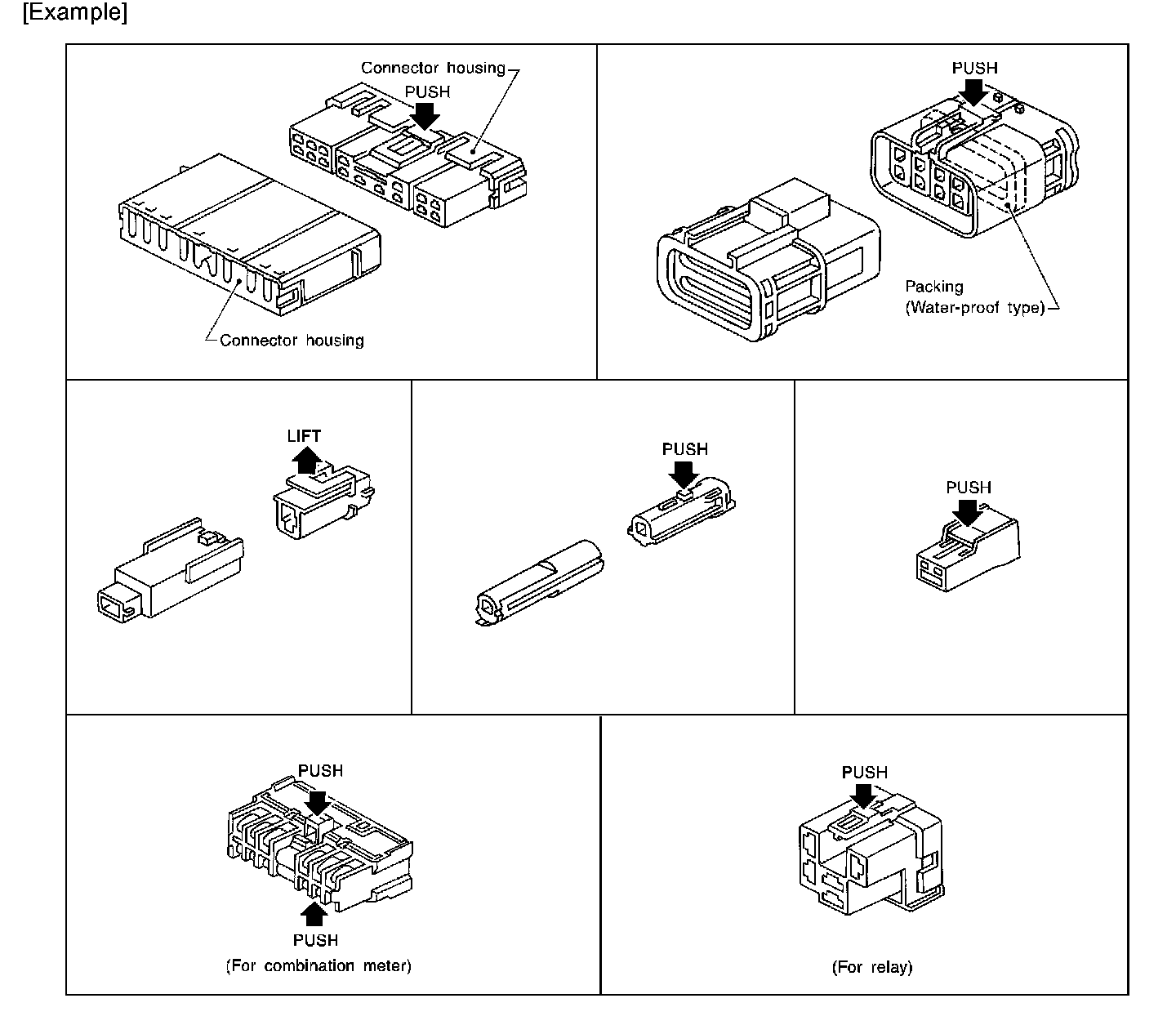 [Example]

Connector housing
PUSH
Connector housing

PUSH
Packing
(Water-proof type)

LIFT

PUSH

PUSH

PUSH
PUSH
(For combination meter)

PUSH
(For relay)