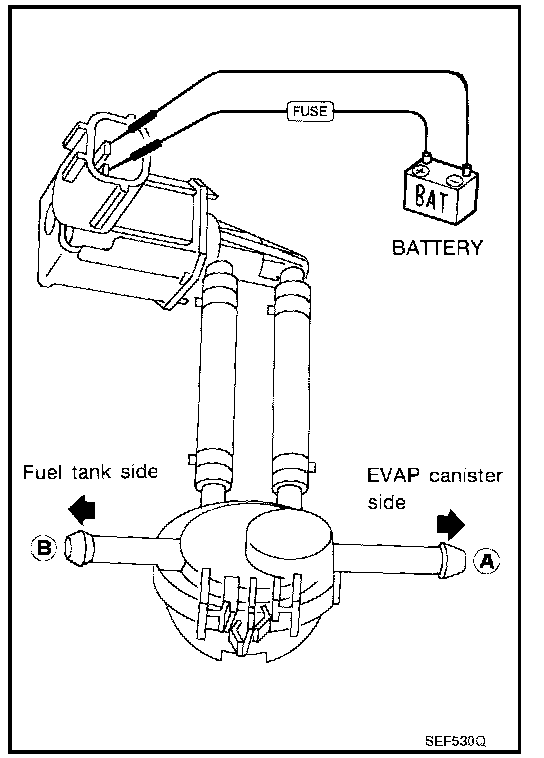 FUSE

BAT

BATTERY

Fuel tank side

EVAP canister side

B

A

SEF530Q