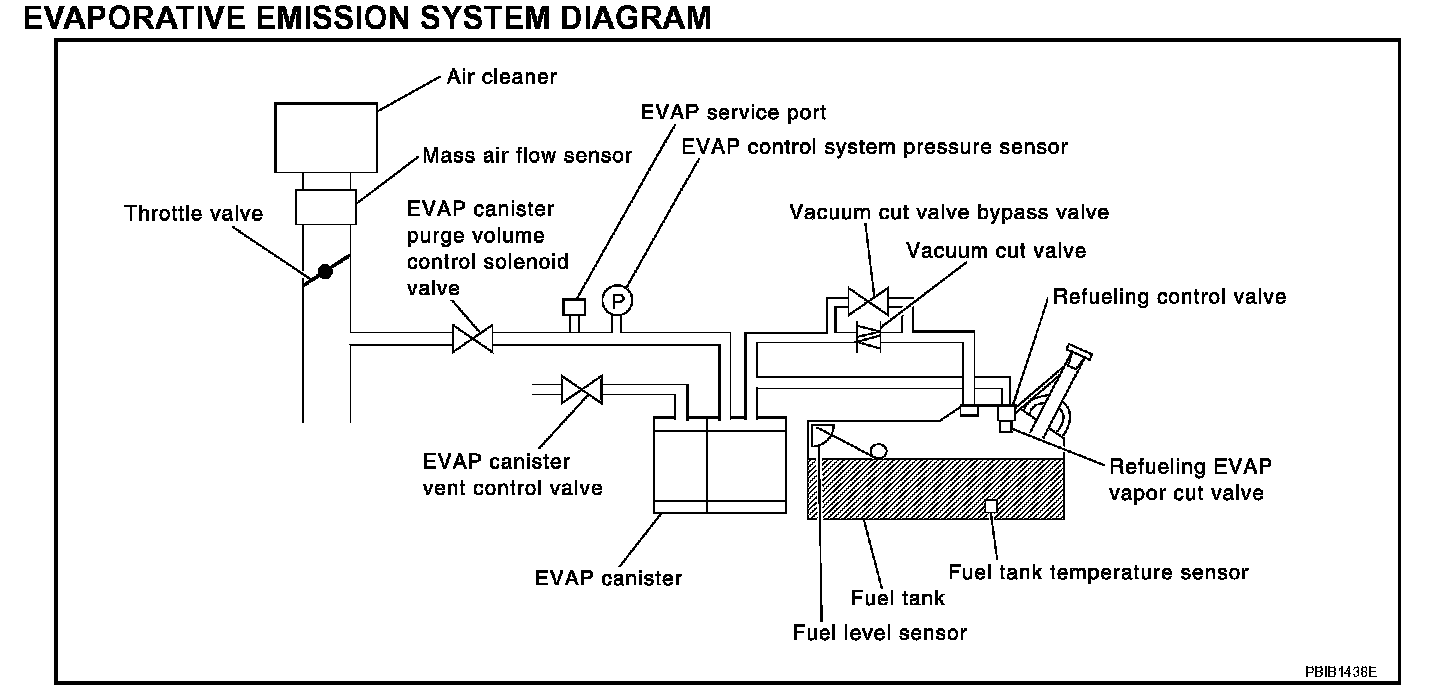 EVAPORATIVE EMISSION SYSTEM DIAGRAM

Air cleaner

EVAP service port

Mass air flow sensor

EVAP control system pressure sensor

Throttle valve

EVAP canister purge volume control solenoid valve

Vacuum cut valve bypass valve

Vacuum cut valve

P

Refueling control valve

EVAP canister vent control valve

Refueling EVAP vapor cut valve

EVAP canister

Fuel tank temperature sensor

Fuel tank

Fuel level sensor

PBIB1436E