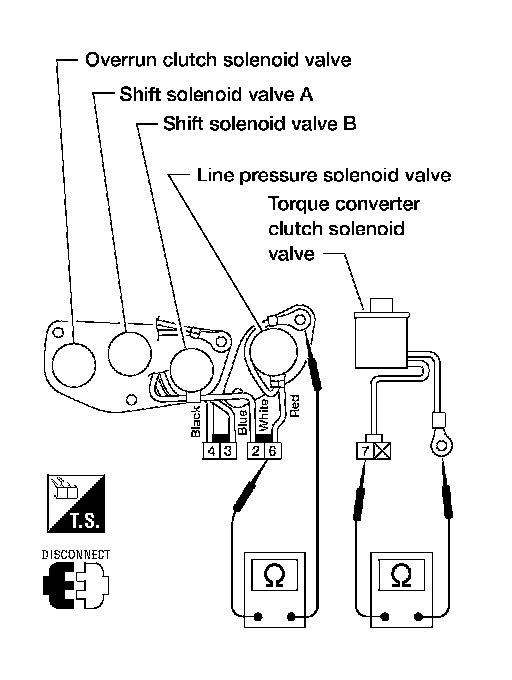 Overrun clutch solenoid valve
Shift solenoid valve A
Shift solenoid valve B
Line pressure solenoid valve
Torque converter clutch solenoid valve

Black
Blue
White
Red
4 3 2 6
7

T.S.
DISCONNECT

Ω
Ω