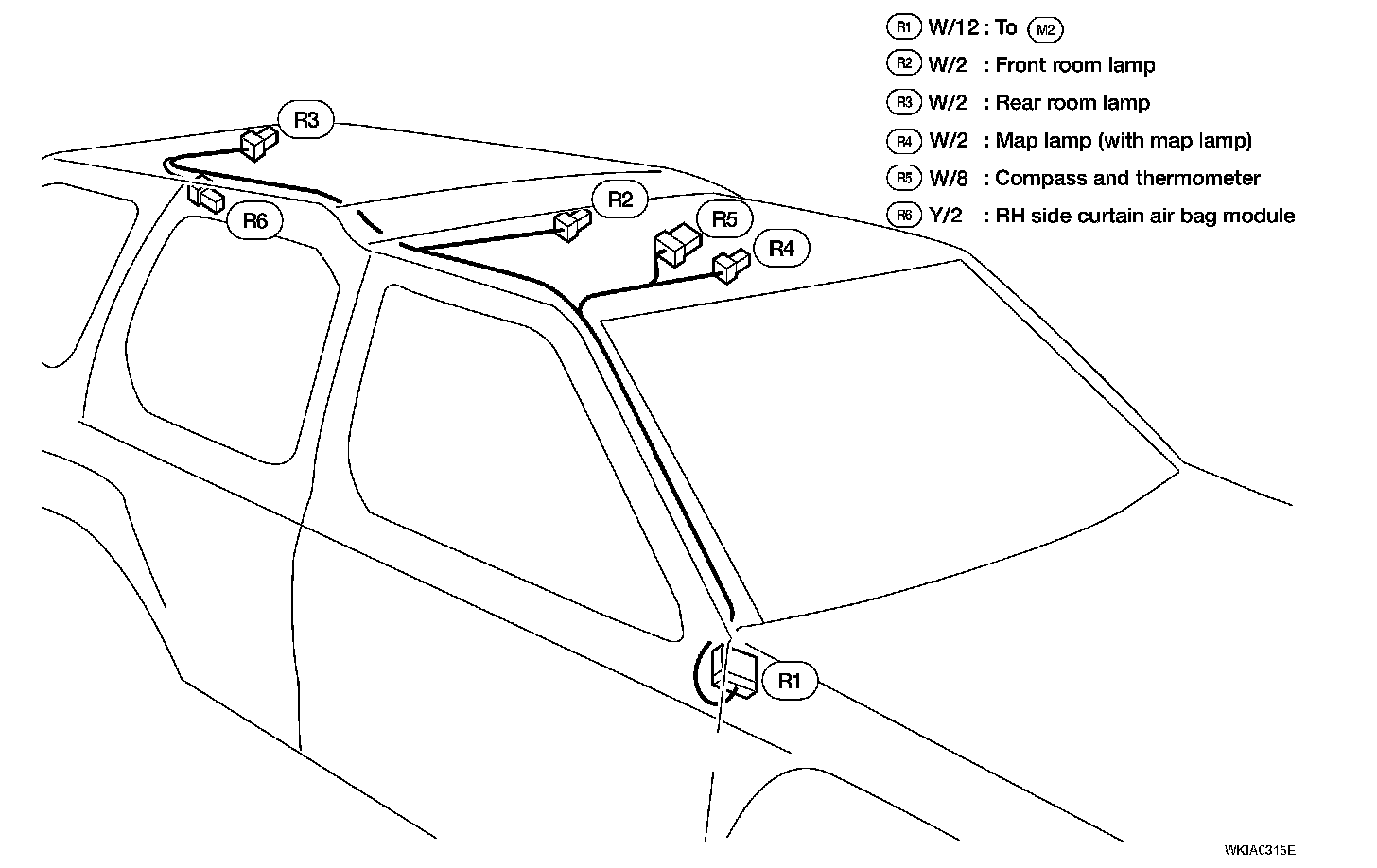 R1 W/12 : To M2
R2 W/2 : Front room lamp
R3 W/2 : Rear room lamp
R4 W/2 : Map lamp (with map lamp)
R5 W/8 : Compass and thermometer
R6 Y/2 : RH side curtain air bag module

R3
R6
R2
R5
R4
R1

WKIA0315E