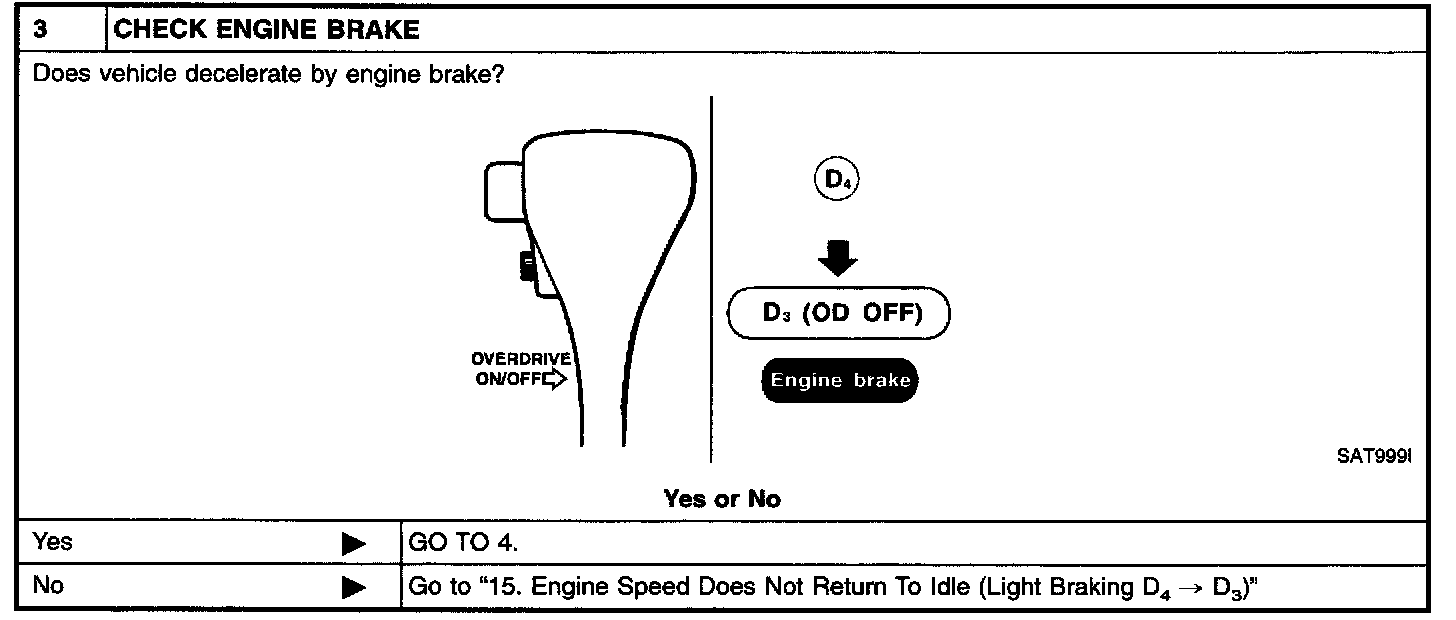 | 3 | CHECK ENGINE BRAKE |
|---|---|

Does vehicle decelerate by engine brake?

OVERDRIVE ON/OFF

$D_4$

$D_3$ (OD OFF)

Engine brake

SAT999I

Yes or No

| Yes | ▶ | GO TO 4. |
|---|---|---|
| No | ▶ | Go to "15. Engine Speed Does Not Return To Idle (Light Braking $D_4 \rightarrow D_3$)" |