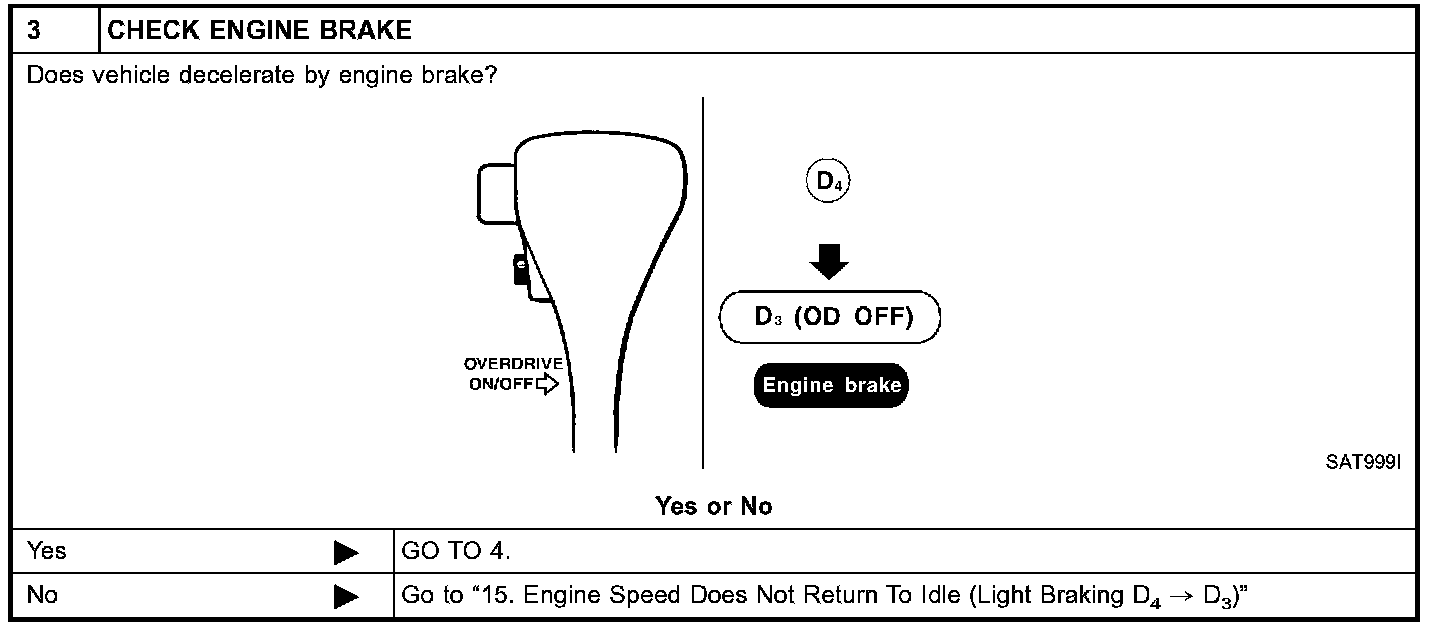 | 3 | CHECK ENGINE BRAKE |
|---|---|

Does vehicle decelerate by engine brake?

OVERDRIVE ON/OFF

$D_4$

$D_3$ (OD OFF)

Engine brake

SAT999I

Yes or No

| Yes | ▶ | GO TO 4. |
|---|---|---|
| No | ▶ | Go to “15. Engine Speed Does Not Return To Idle (Light Braking $D_4 \rightarrow D_3$)” |