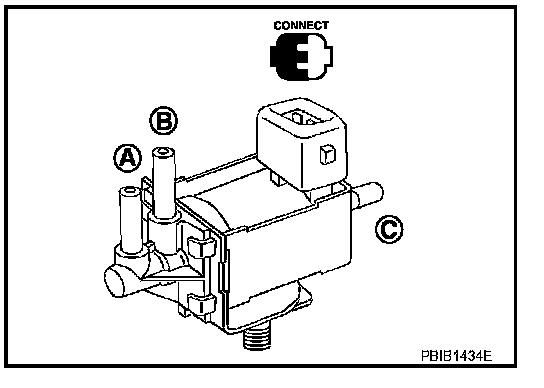 CONNECT

B

A

C

PBIB1434E