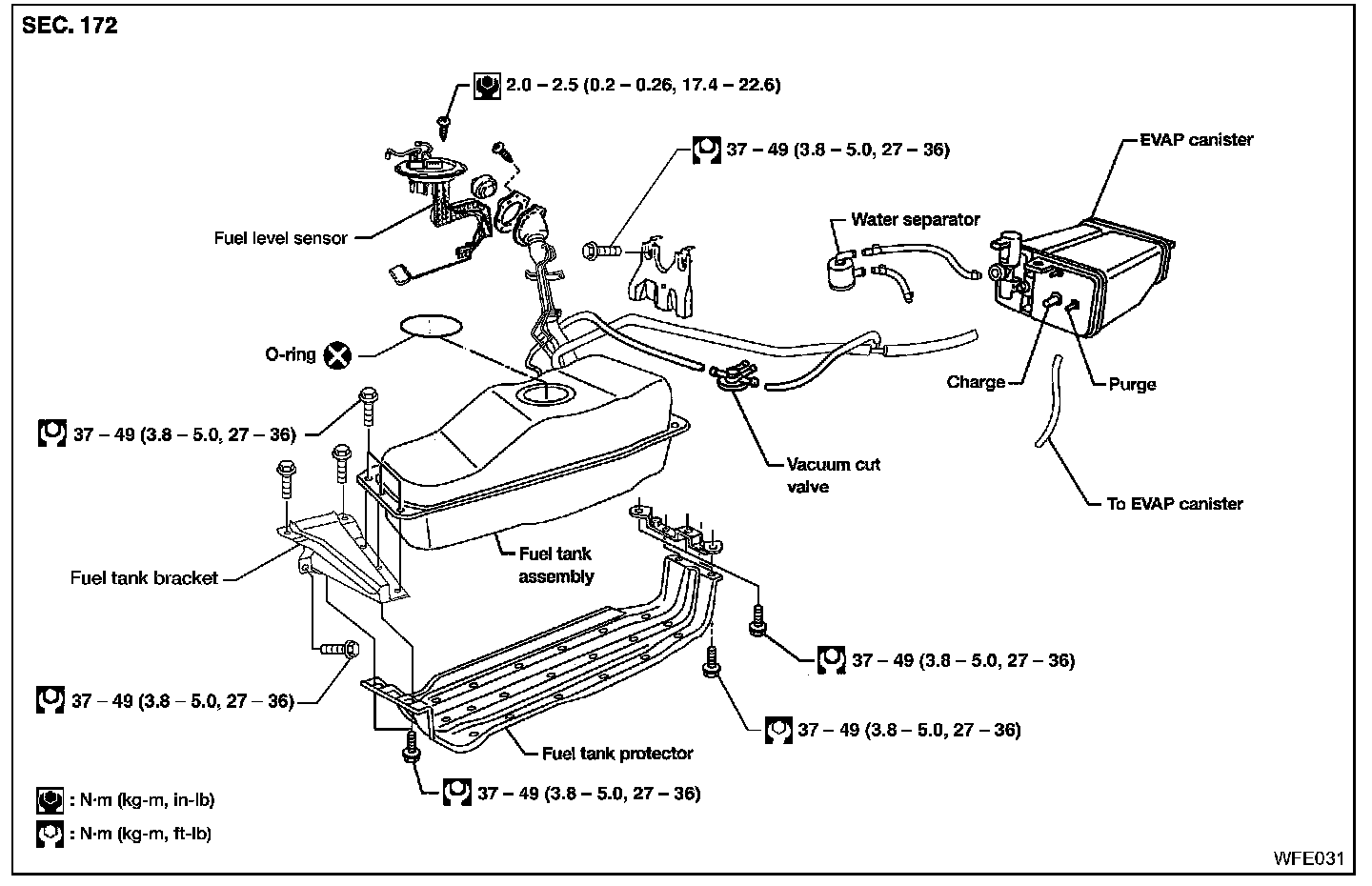 SEC. 172

2.0 – 2.5 (0.2 – 0.26, 17.4 – 22.6)

37 – 49 (3.8 – 5.0, 27 – 36)

EVAP canister

Water separator

Fuel level sensor

O-ring

Charge

Purge

37 – 49 (3.8 – 5.0, 27 – 36)

Vacuum cut valve

To EVAP canister

Fuel tank assembly

Fuel tank bracket

37 – 49 (3.8 – 5.0, 27 – 36)

37 – 49 (3.8 – 5.0, 27 – 36)

37 – 49 (3.8 – 5.0, 27 – 36)

Fuel tank protector

37 – 49 (3.8 – 5.0, 27 – 36)

: N·m (kg-m, in-lb)

: N·m (kg-m, ft-lb)

WFE031