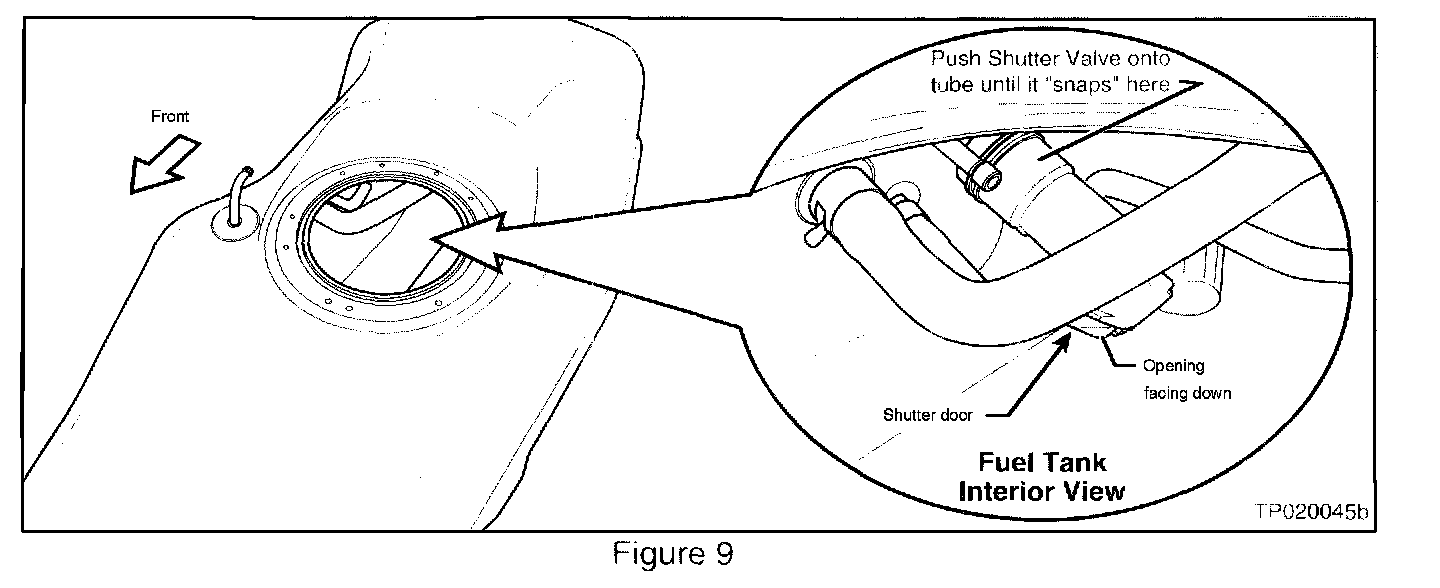 Front

Push Shutter Valve onto tube until it "snaps" here

Opening facing down

Shutter door

Fuel Tank Interior View

TP020045b

Figure 9