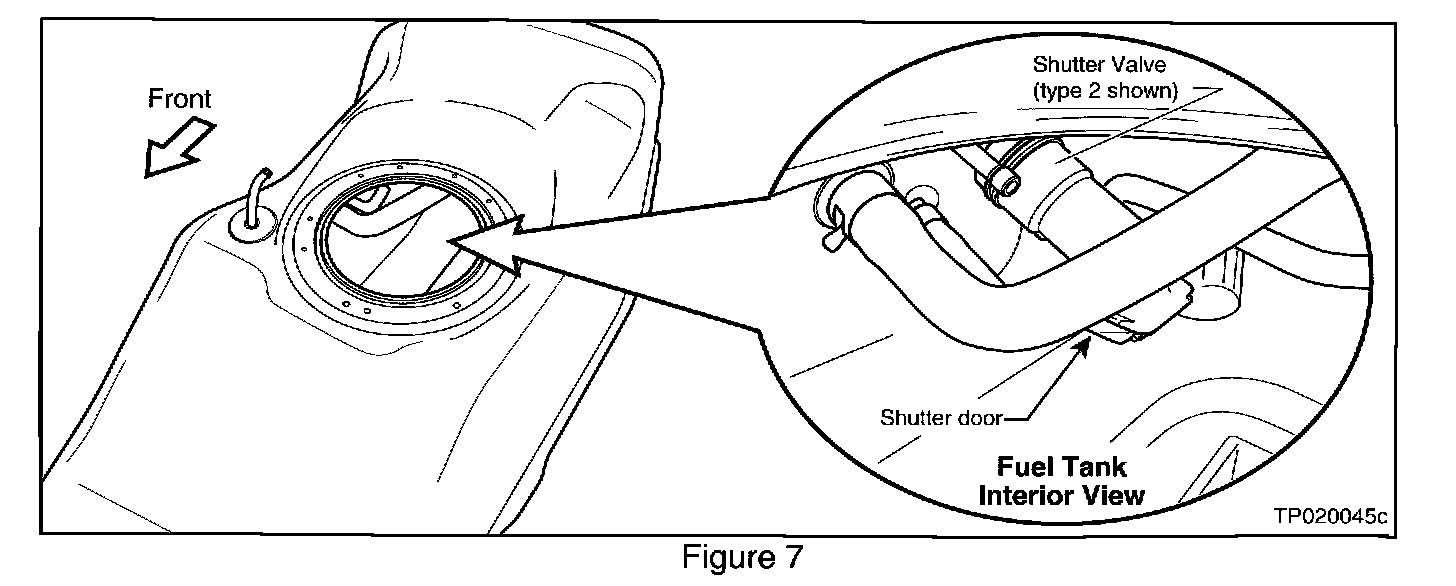 Front

Shutter Valve
(type 2 shown)

Shutter door

Fuel Tank
Interior View

TP020045c

Figure 7