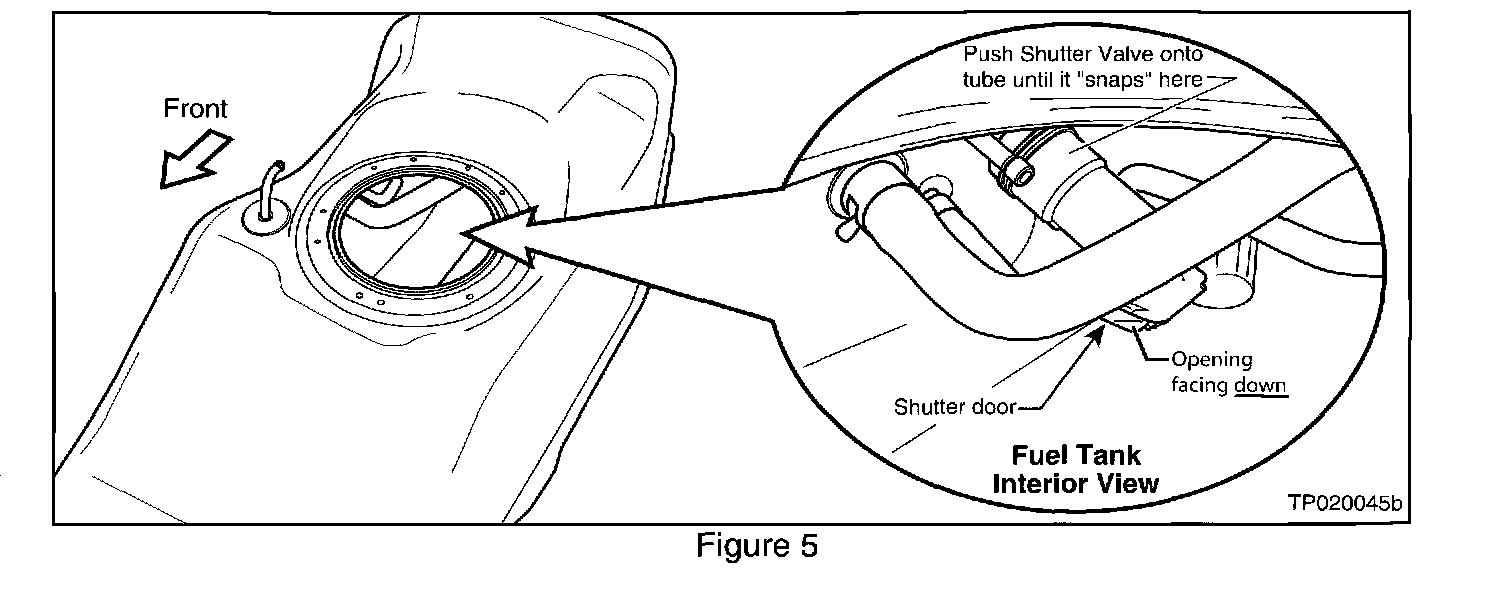 Front

Push Shutter Valve onto tube until it "snaps" here

Opening facing down

Shutter door

Fuel Tank Interior View

TP020045b

Figure 5