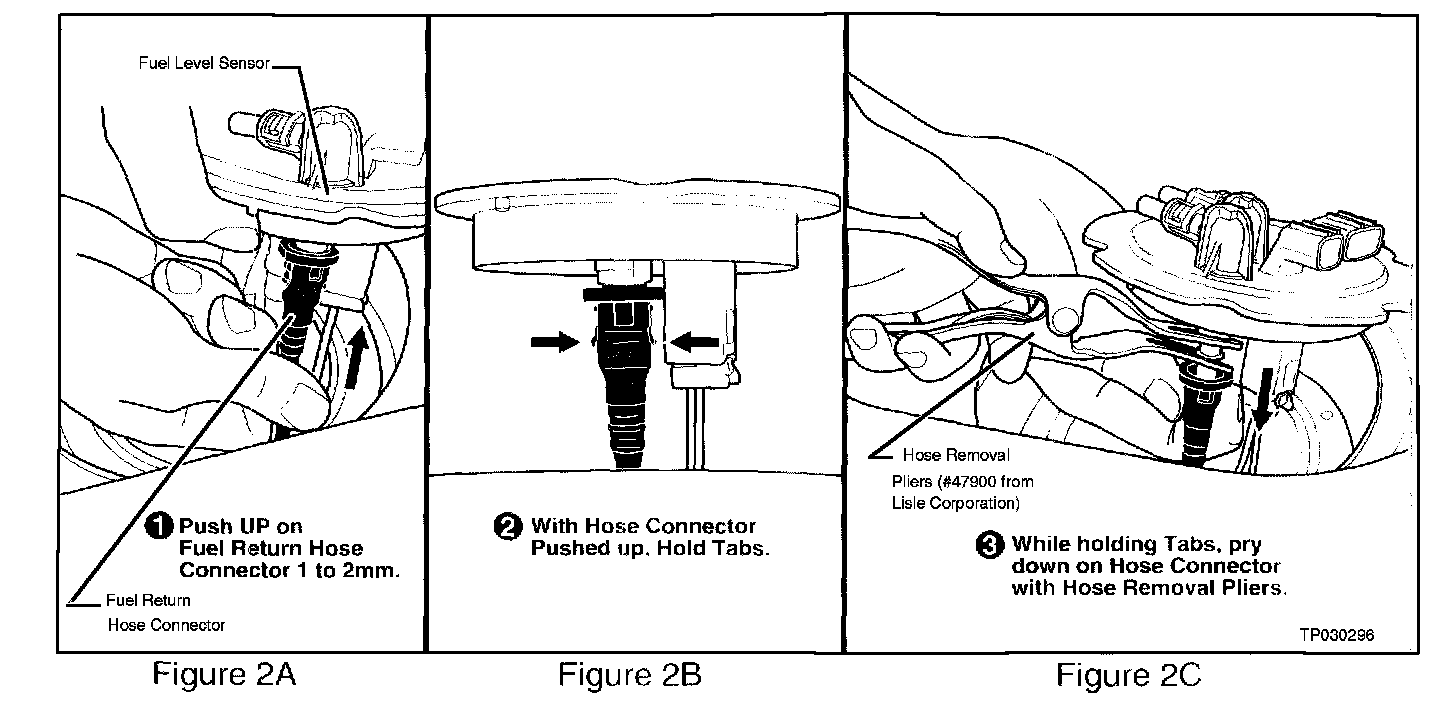 Fuel Level Sensor

1 Push UP on Fuel Return Hose Connector 1 to 2mm.

Fuel Return Hose Connector

Figure 2A

2 With Hose Connector Pushed up. Hold Tabs.

Figure 2B

Hose Removal Pliers (#47900 from Lisle Corporation)

3 While holding Tabs, pry down on Hose Connector with Hose Removal Pliers.

TP030296

Figure 2C