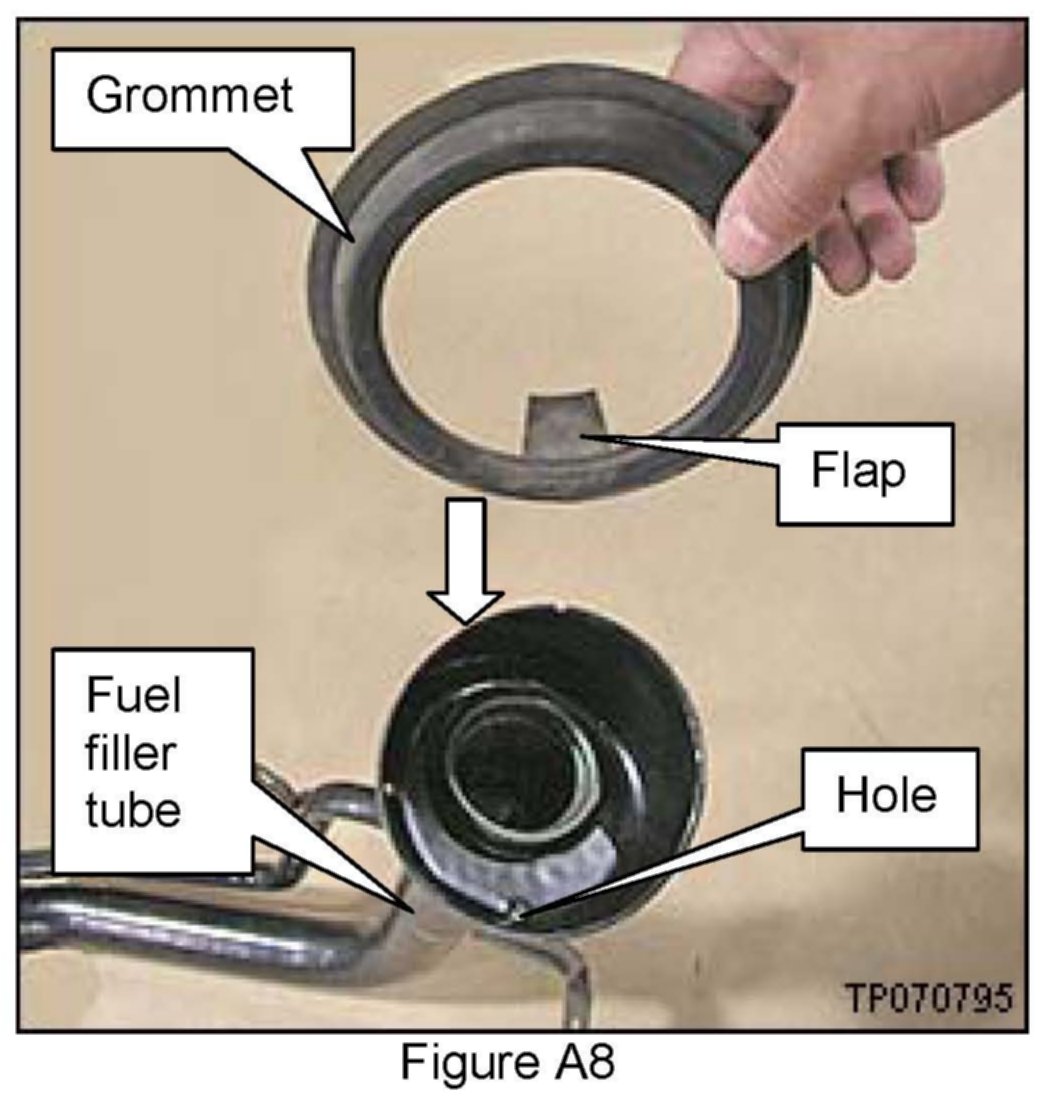 Grommet

Flap

Fuel filler tube

Hole

TP070795

Figure A8