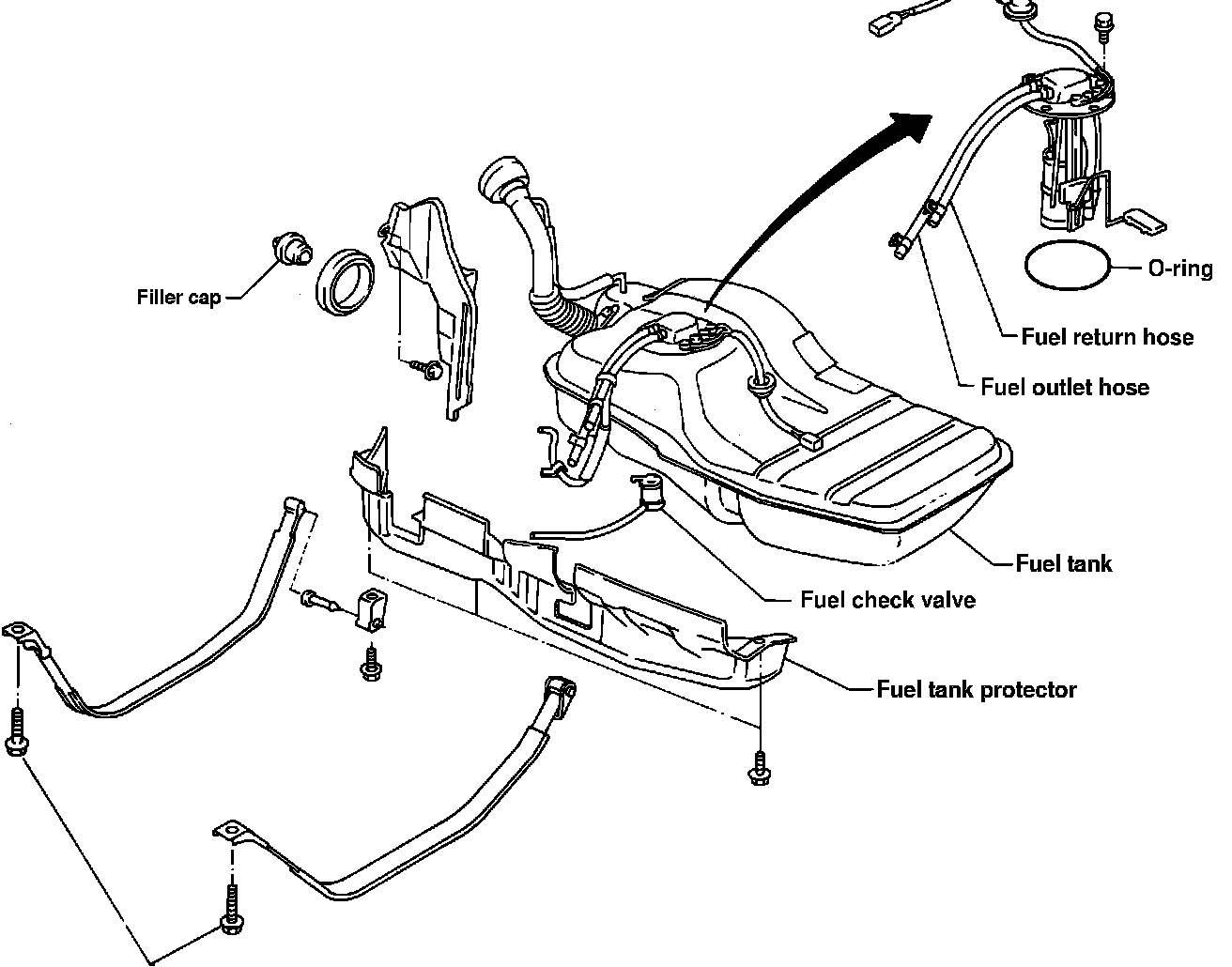 Filler cap

O-ring

Fuel return hose

Fuel outlet hose

Fuel tank

Fuel check valve

Fuel tank protector