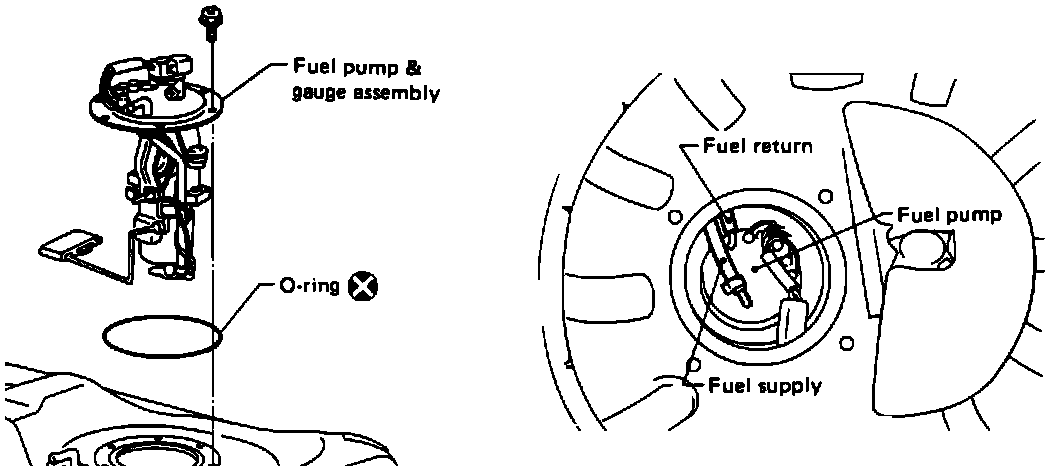 Fuel pump & gauge assembly

O-ring

Fuel return

Fuel pump

Fuel supply