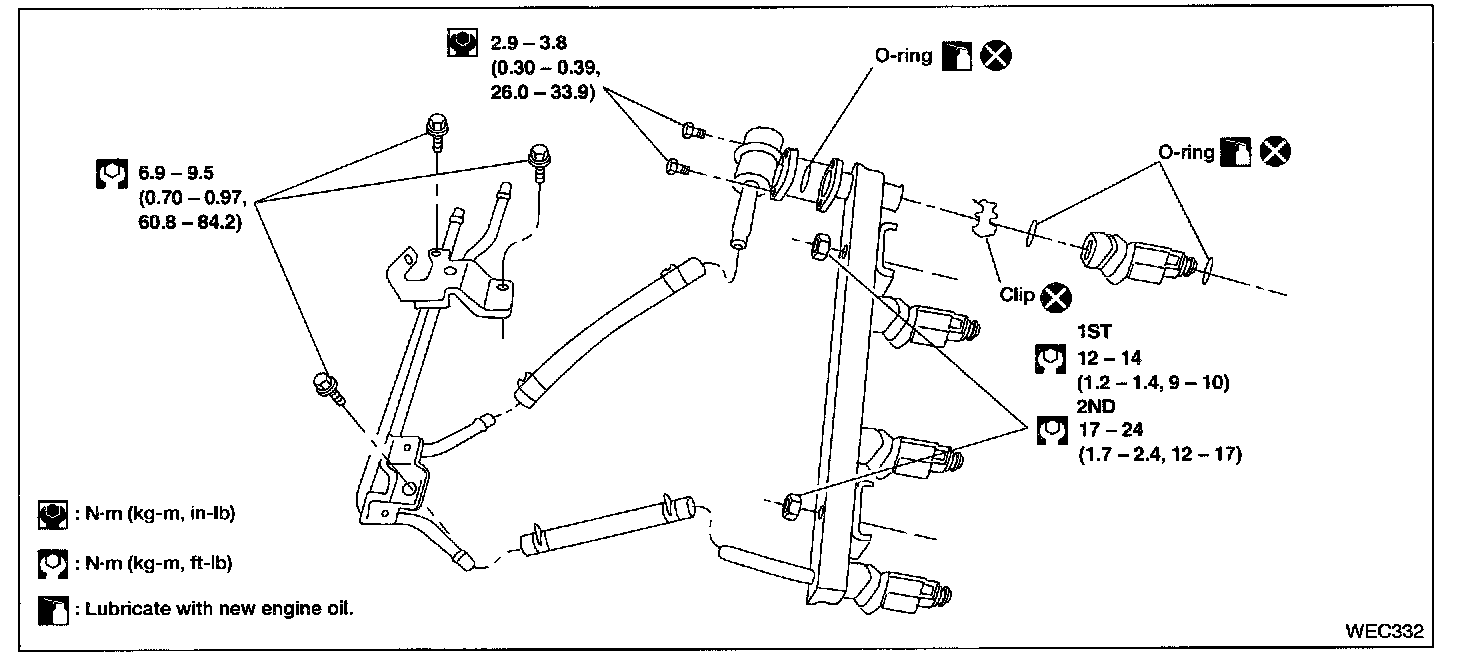 2.9 – 3.8
(0.30 – 0.39,
26.0 – 33.9)

O-ring

O-ring

6.9 – 9.5
(0.70 – 0.97,
60.8 – 84.2)

Clip

1ST
12 – 14
(1.2 – 1.4, 9 – 10)
2ND
17 – 24
(1.7 – 2.4, 12 – 17)

: N·m (kg-m, in-lb)

: N·m (kg-m, ft-lb)

: Lubricate with new engine oil.

WEC332