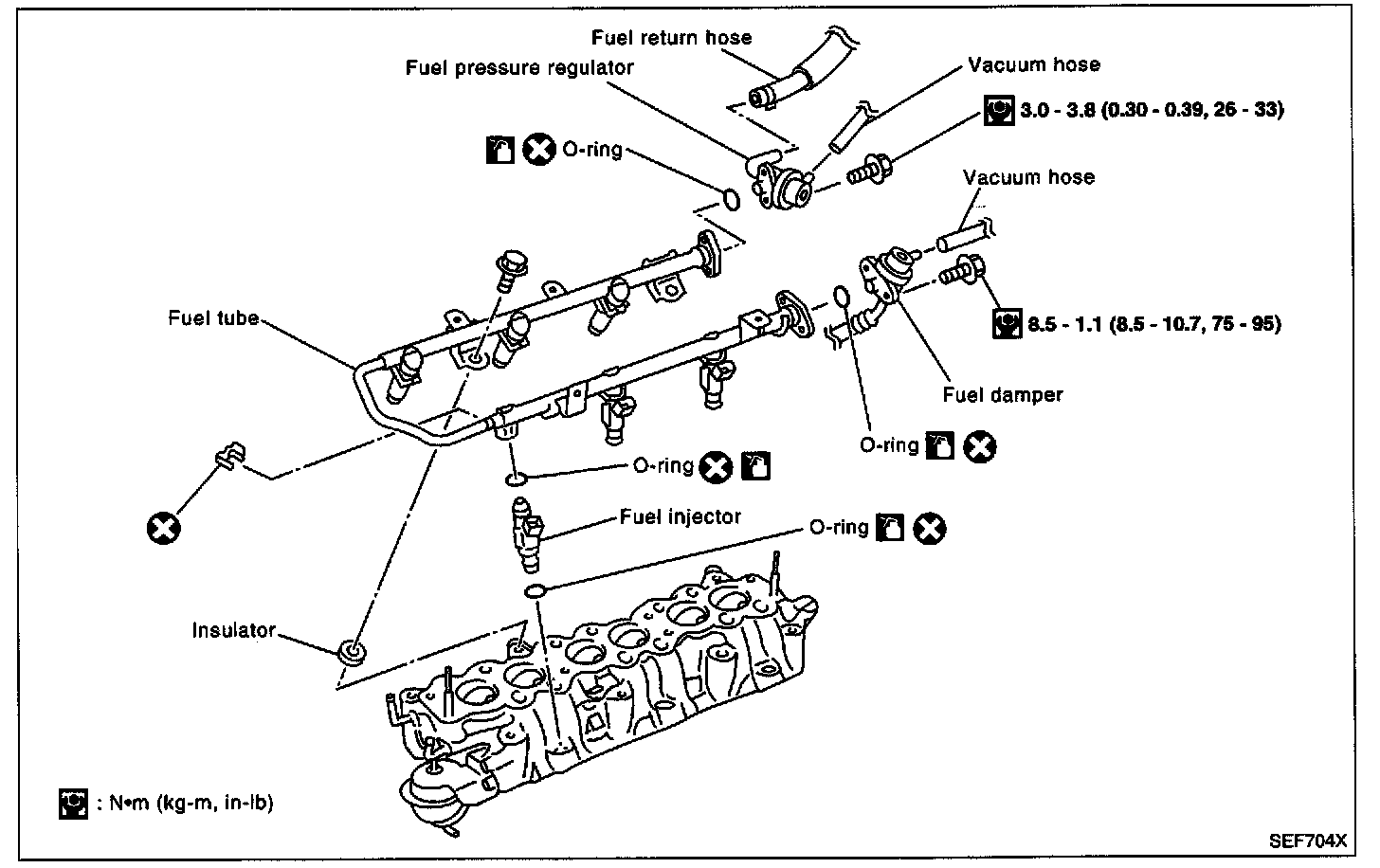 Fuel return hose

Fuel pressure regulator

Vacuum hose

3.0 - 3.8 (0.30 - 0.39, 26 - 33)

O-ring

Vacuum hose

Fuel tube

8.5 - 1.1 (8.5 - 10.7, 75 - 95)

Fuel damper

O-ring

O-ring

Fuel injector

O-ring

Insulator

: N•m (kg-m, in-lb)

SEF704X