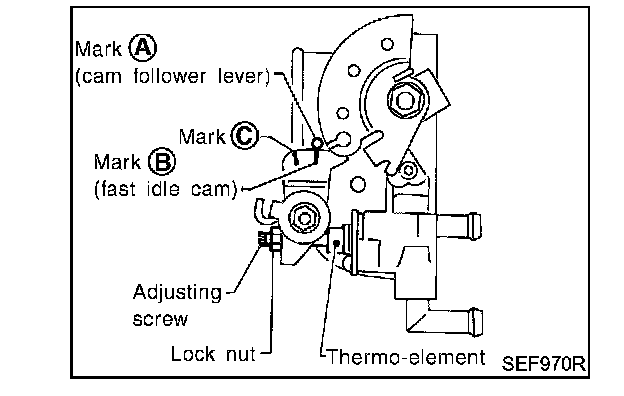 Mark Ⓐ
(cam follower lever)

Mark Ⓒ

Mark Ⓑ
(fast idle cam)

Adjusting screw

Lock nut

Thermo-element

SEF970R