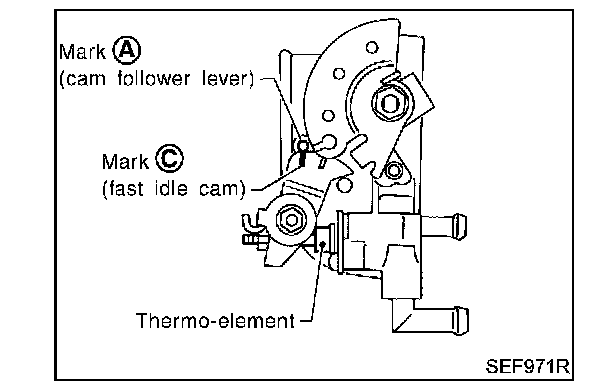 Mark Ⓐ
(cam follower lever)

Mark Ⓒ
(fast idle cam)

Thermo-element

SEF971R