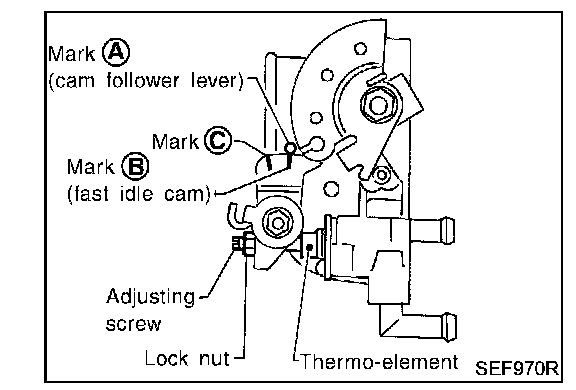 Mark Ⓐ
(cam follower lever)

Mark Ⓒ

Mark Ⓑ
(fast idle cam)

Adjusting screw

Lock nut

Thermo-element

SEF970R