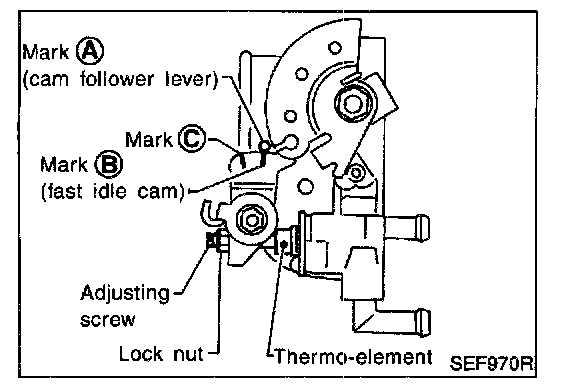 Mark Ⓐ
(cam follower lever)

Mark Ⓒ

Mark Ⓑ
(fast idle cam)

Adjusting screw

Lock nut

Thermo-element

SEF970R